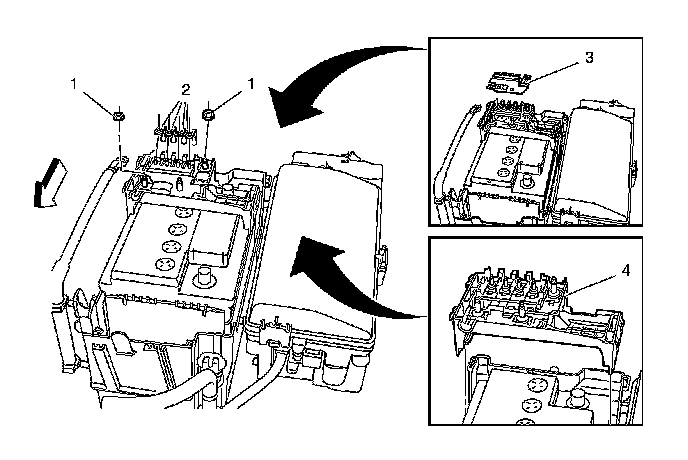 1
2
1
3
4