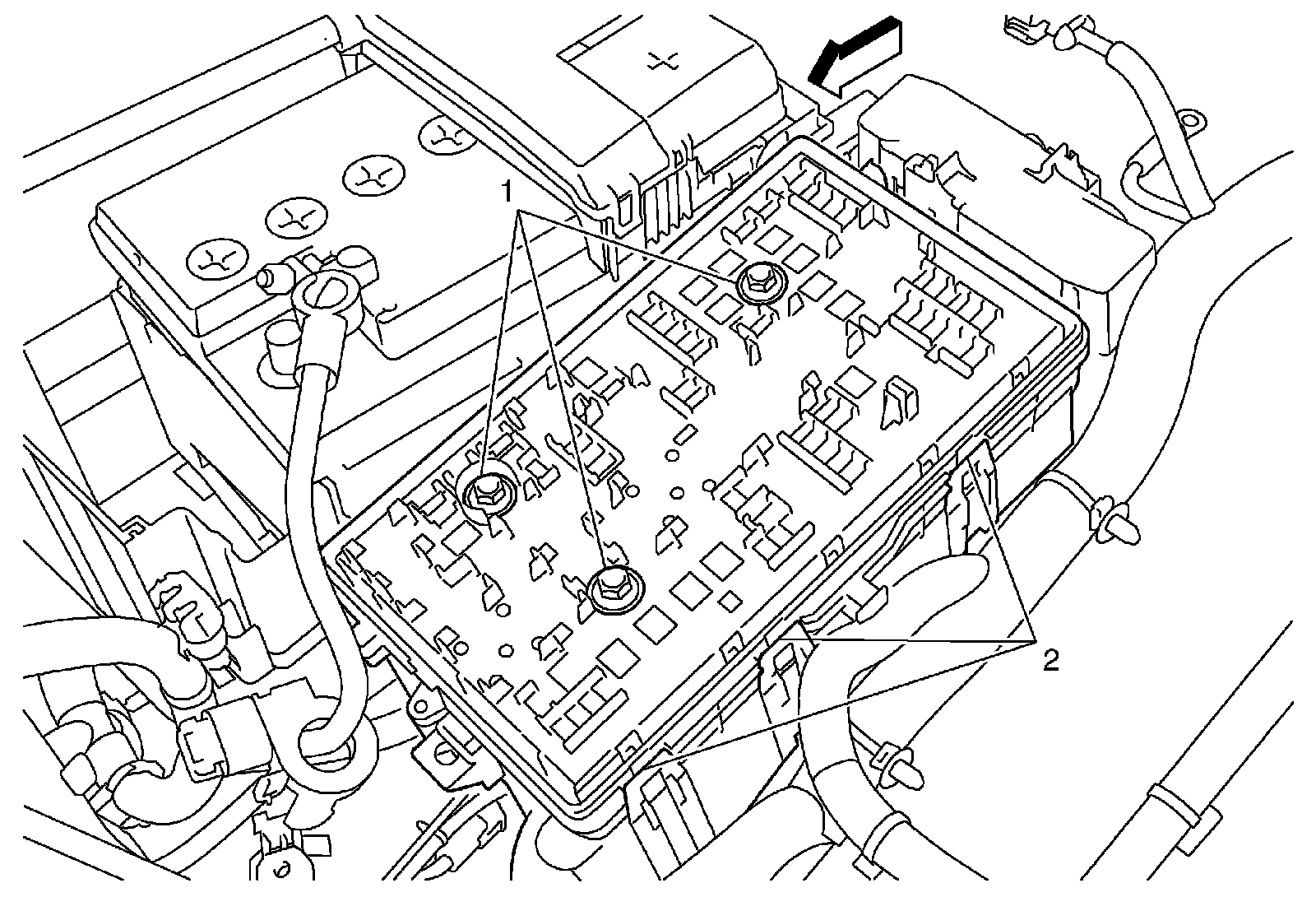 1
2