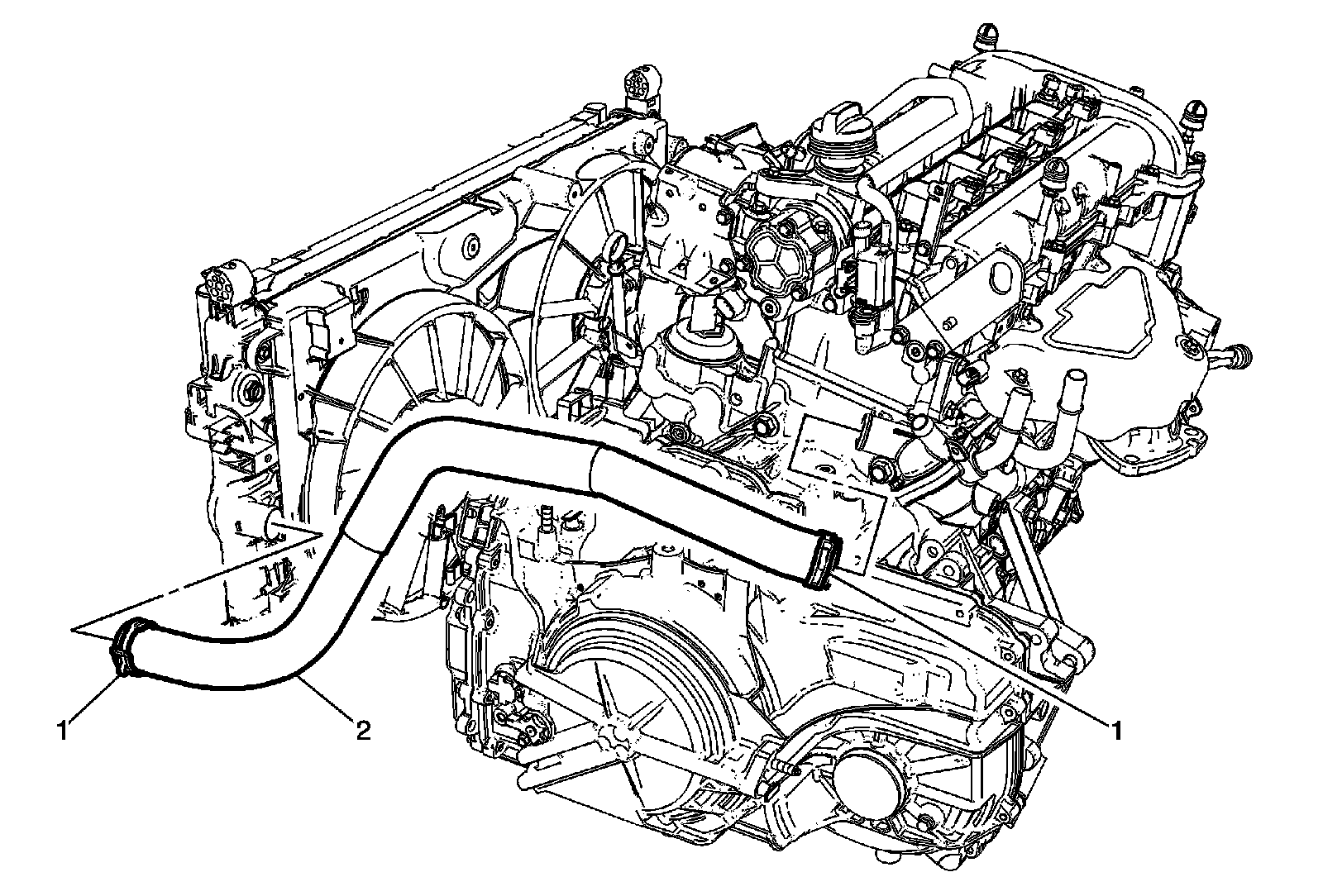 1
2
1