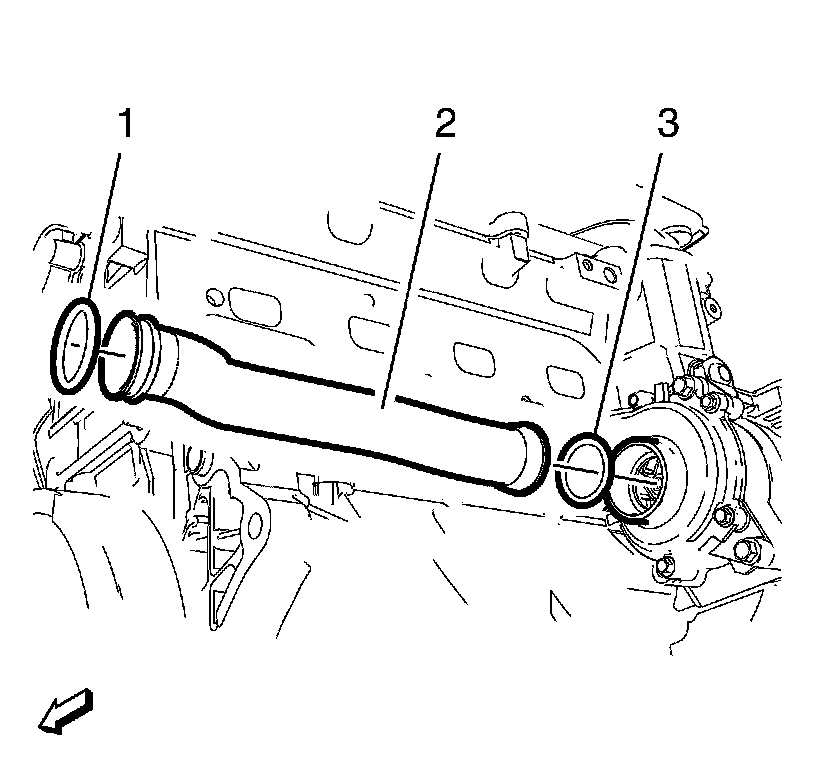 1
2
3