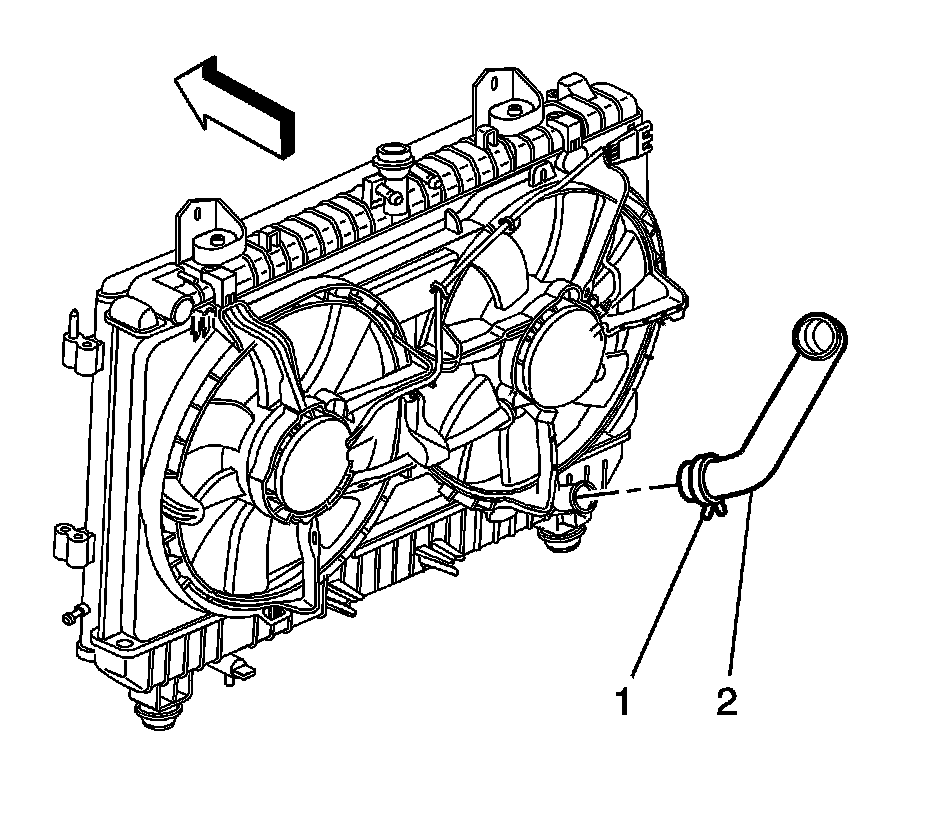 1 2