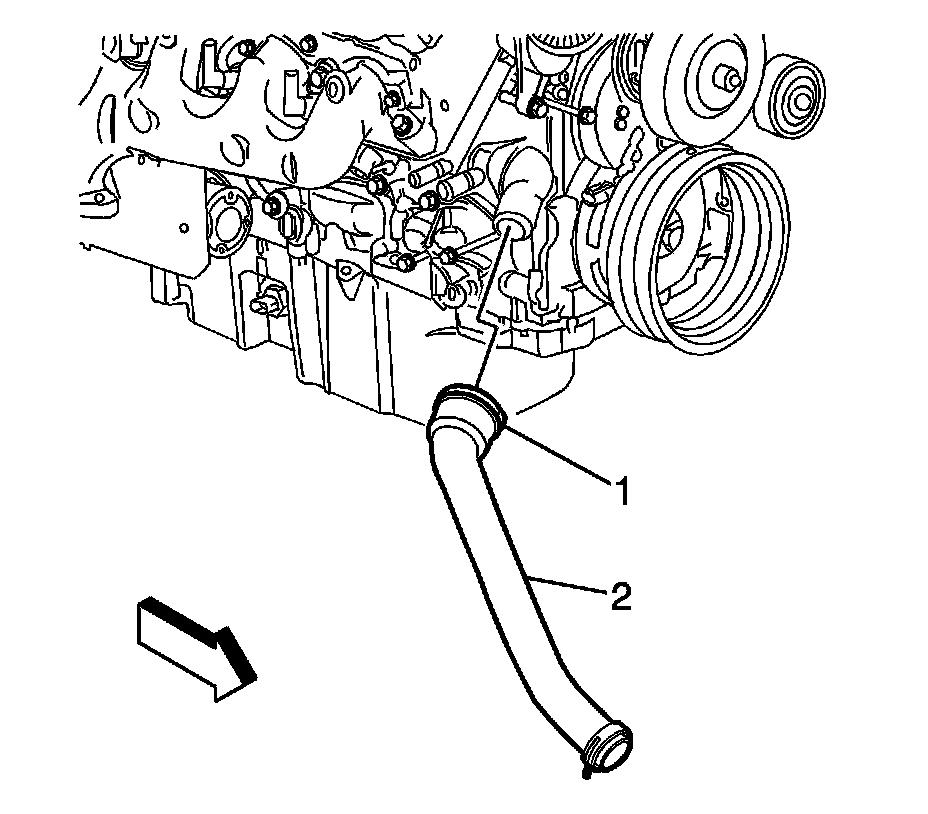 1
2