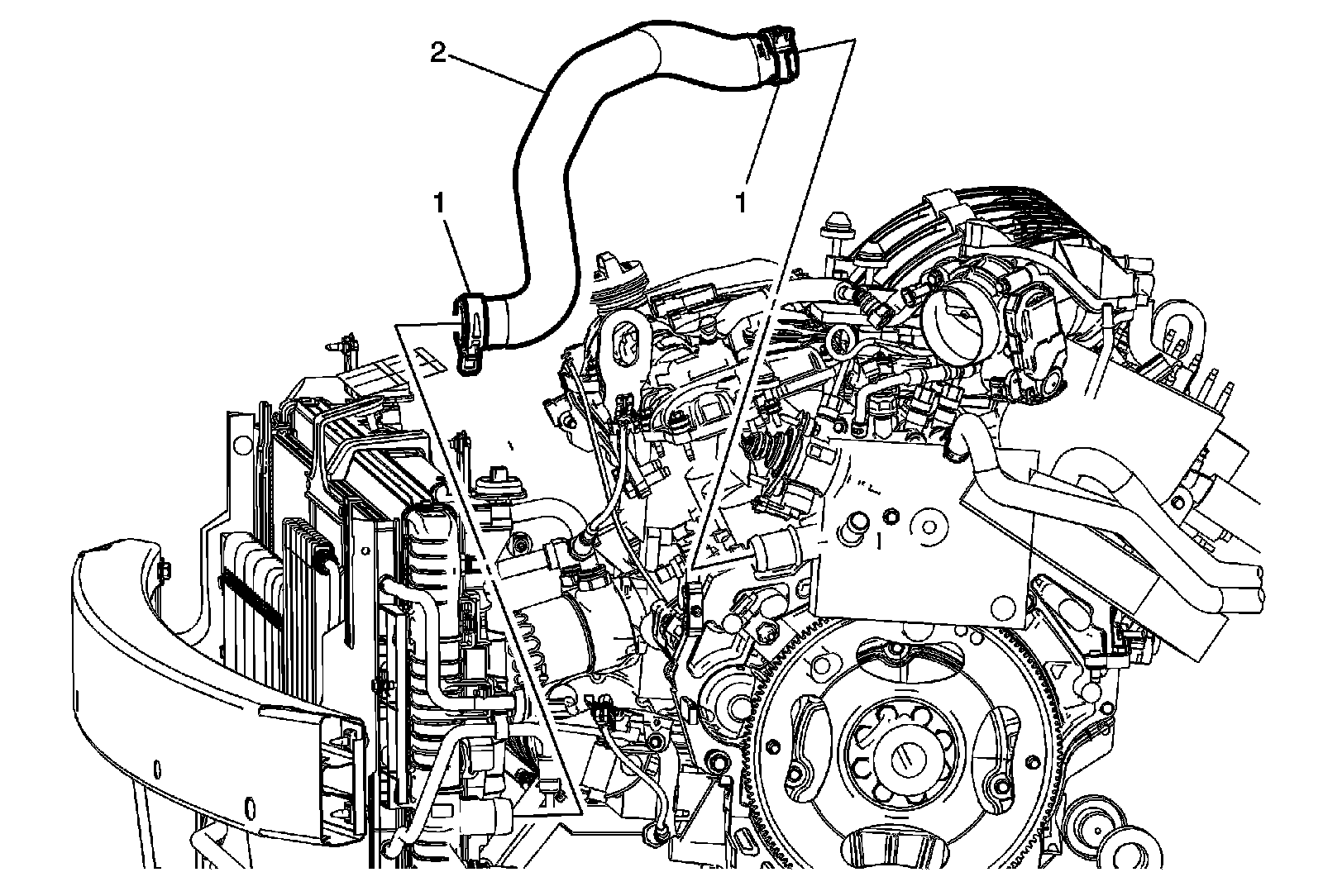 2

1

1