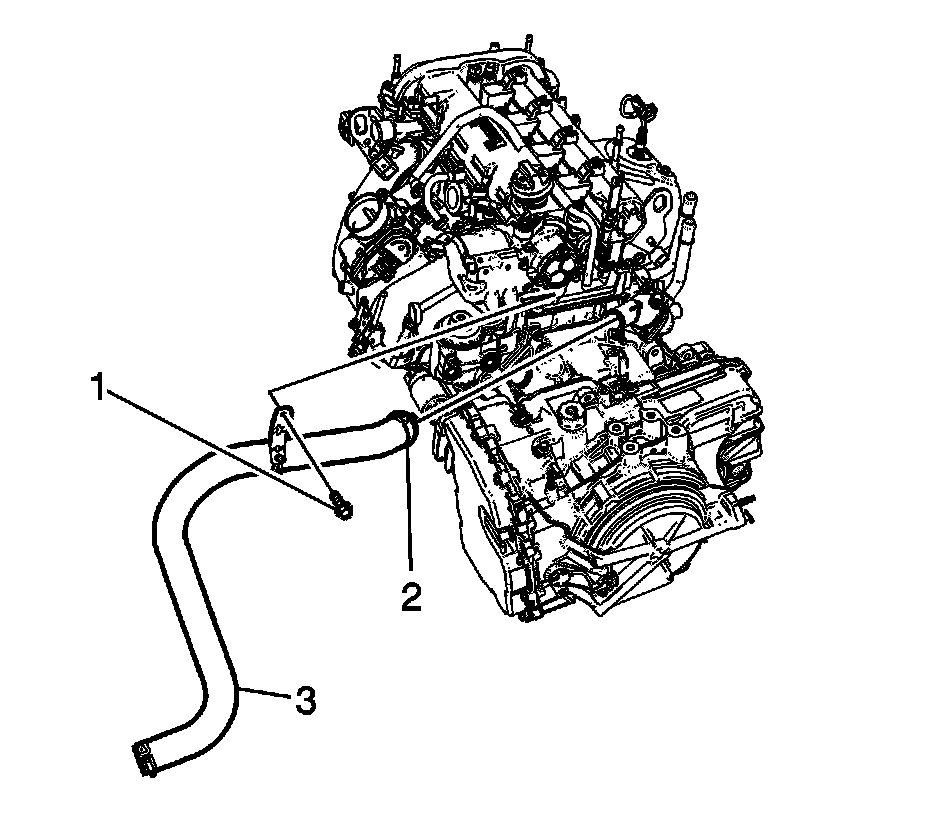 1
2
3