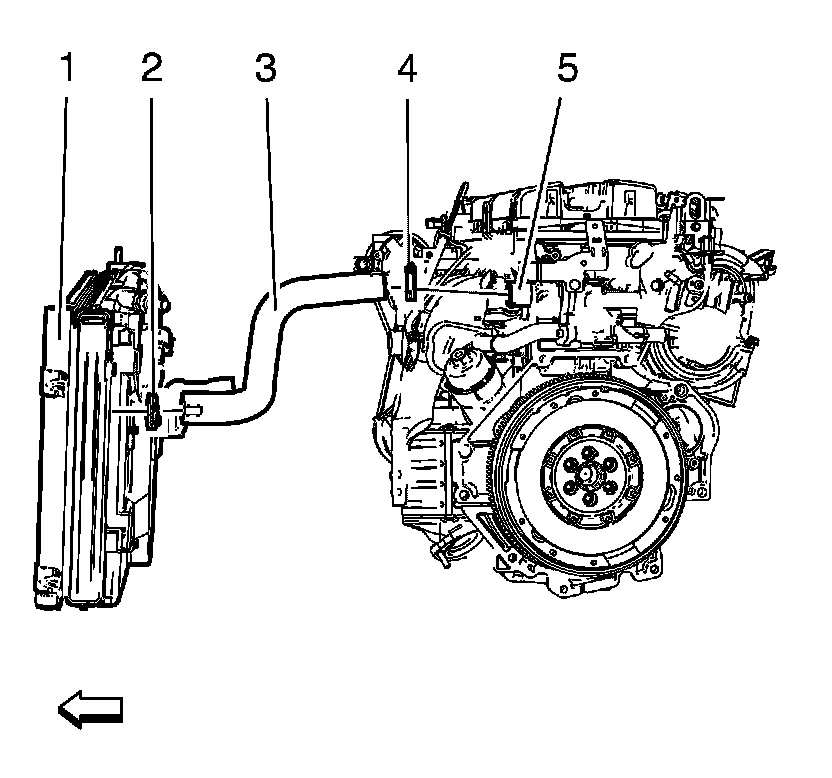 1 2 3 4 5