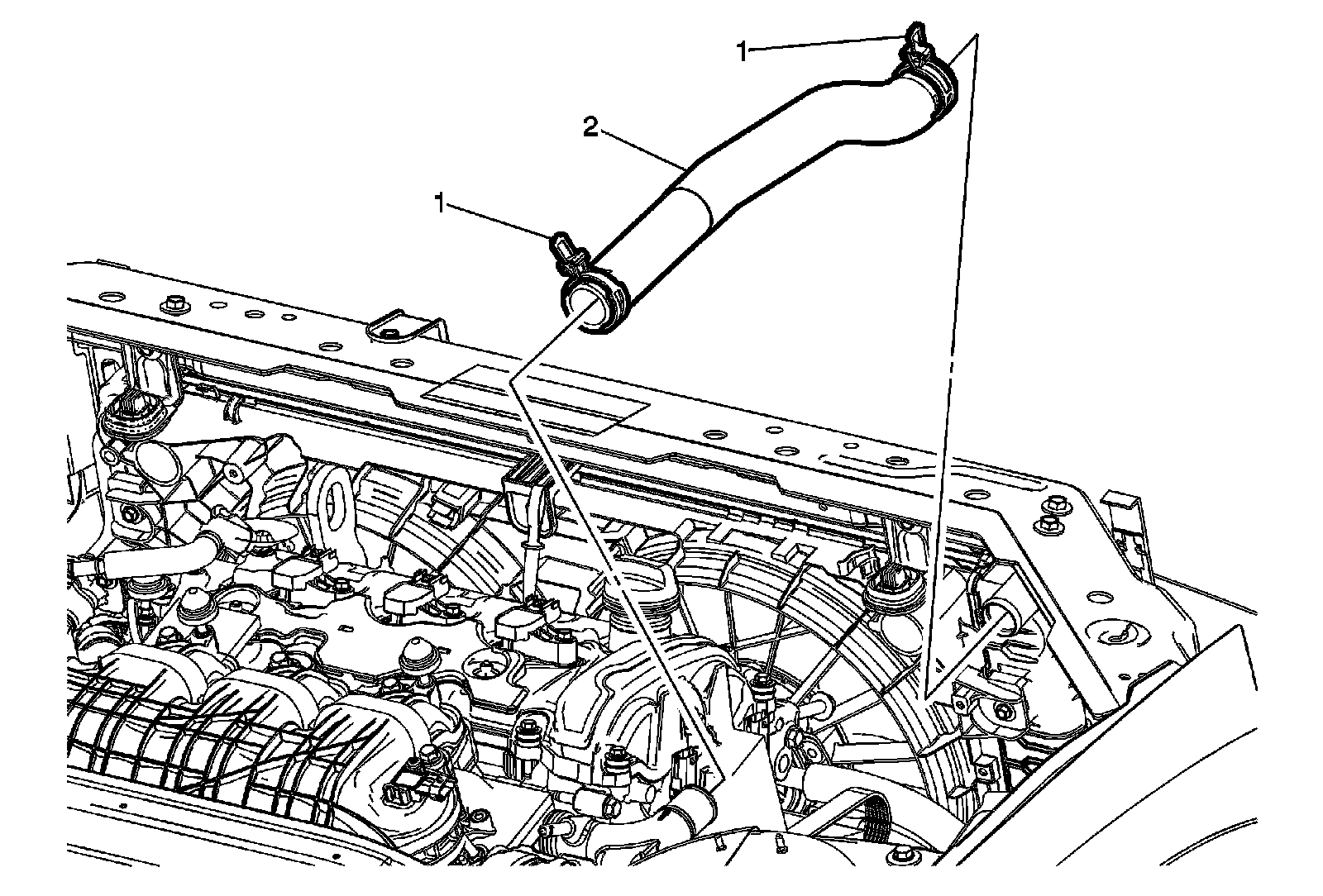 1
2
1