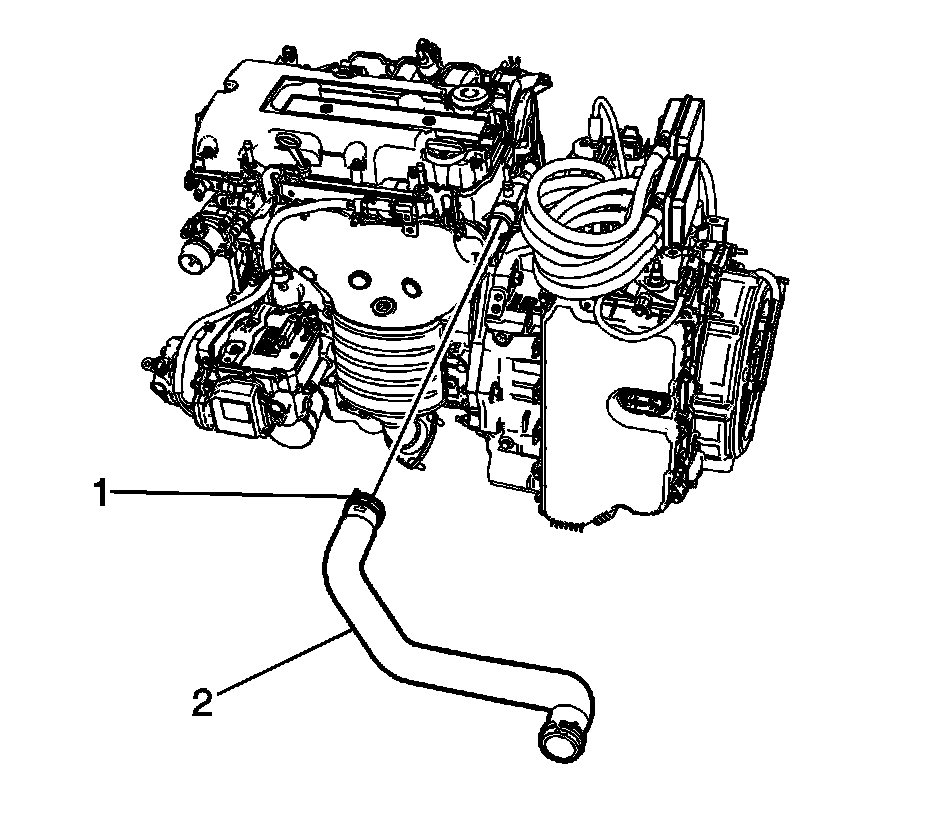 1
2