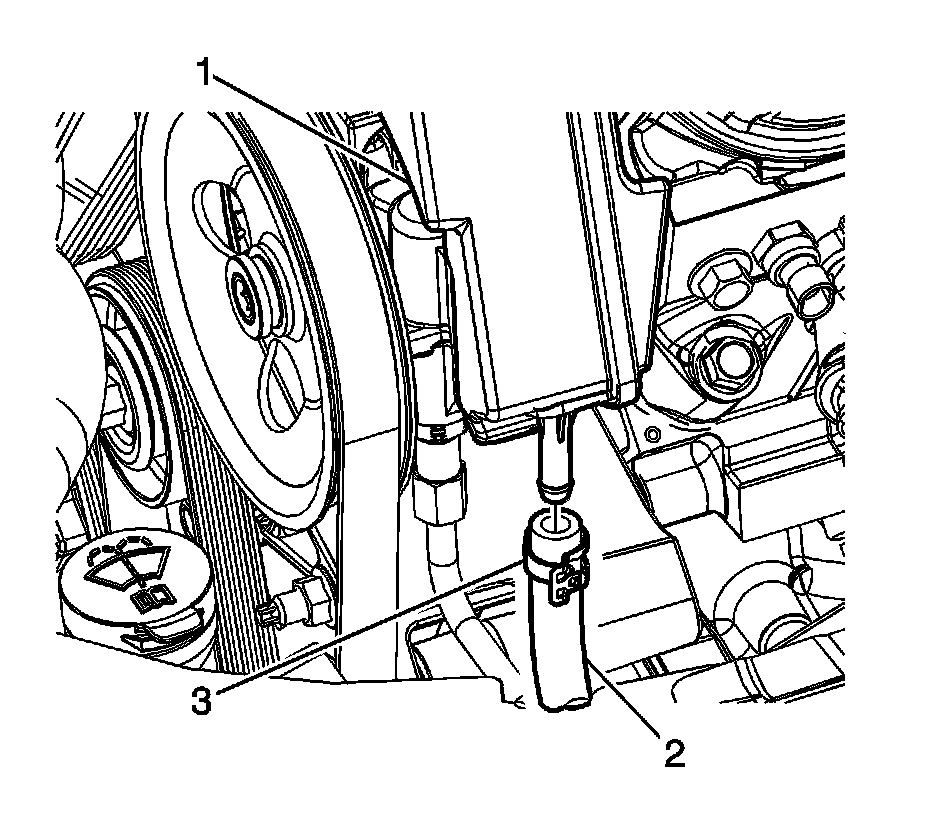 1
3
2