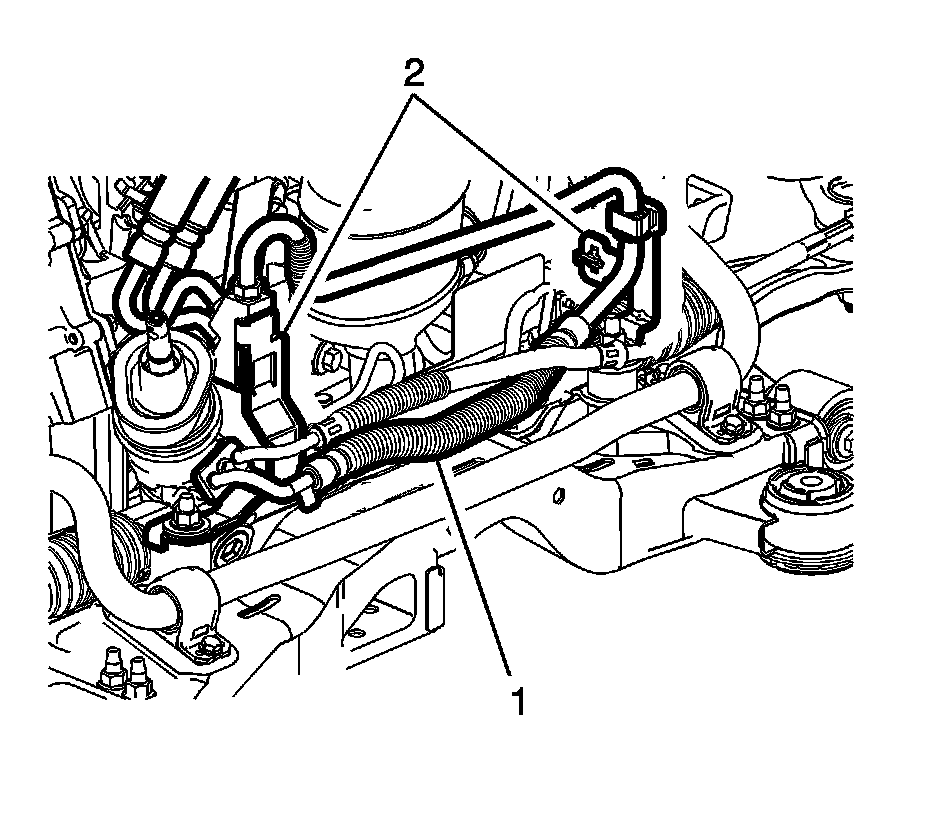 2

1