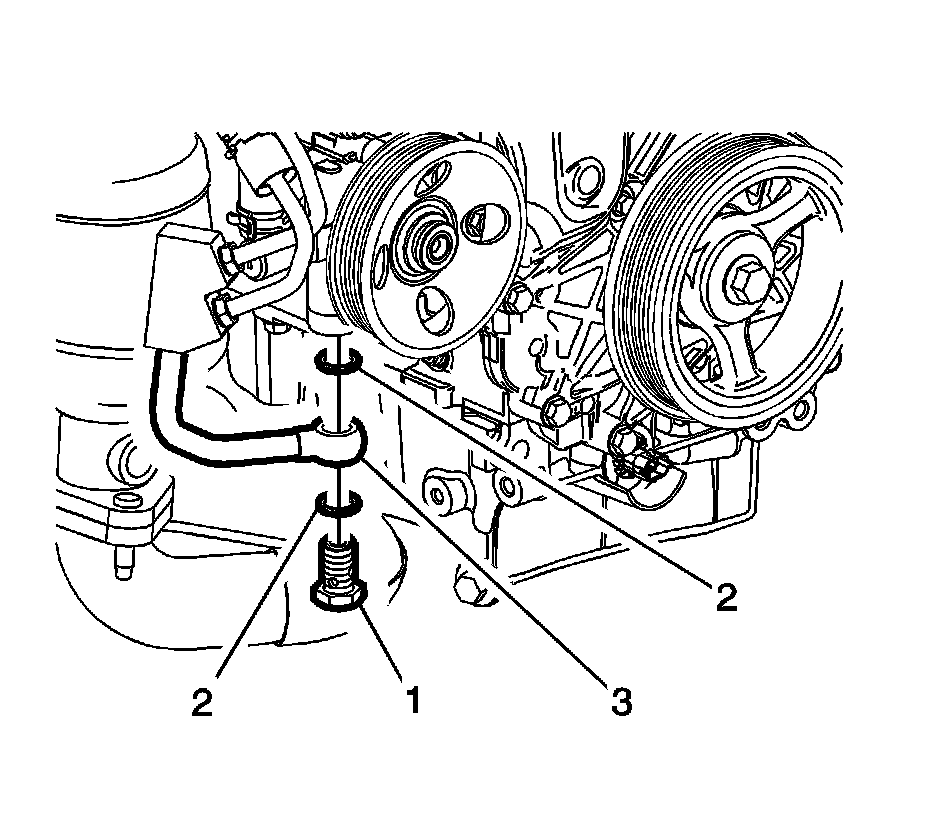 2
2
1
3