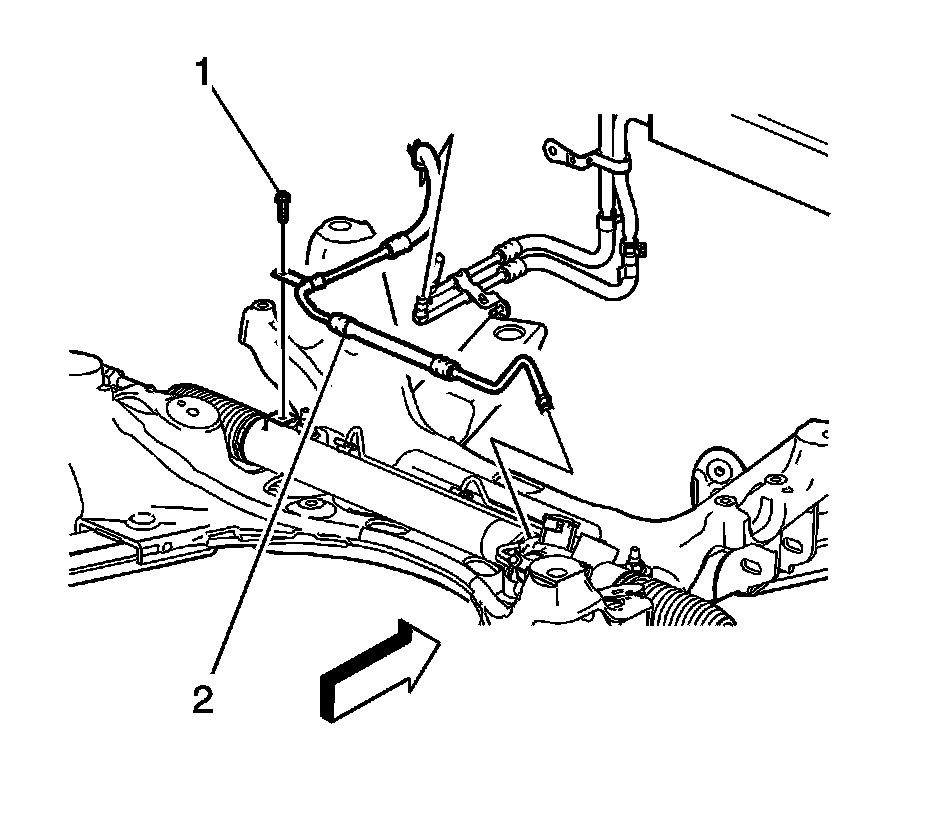 1

2