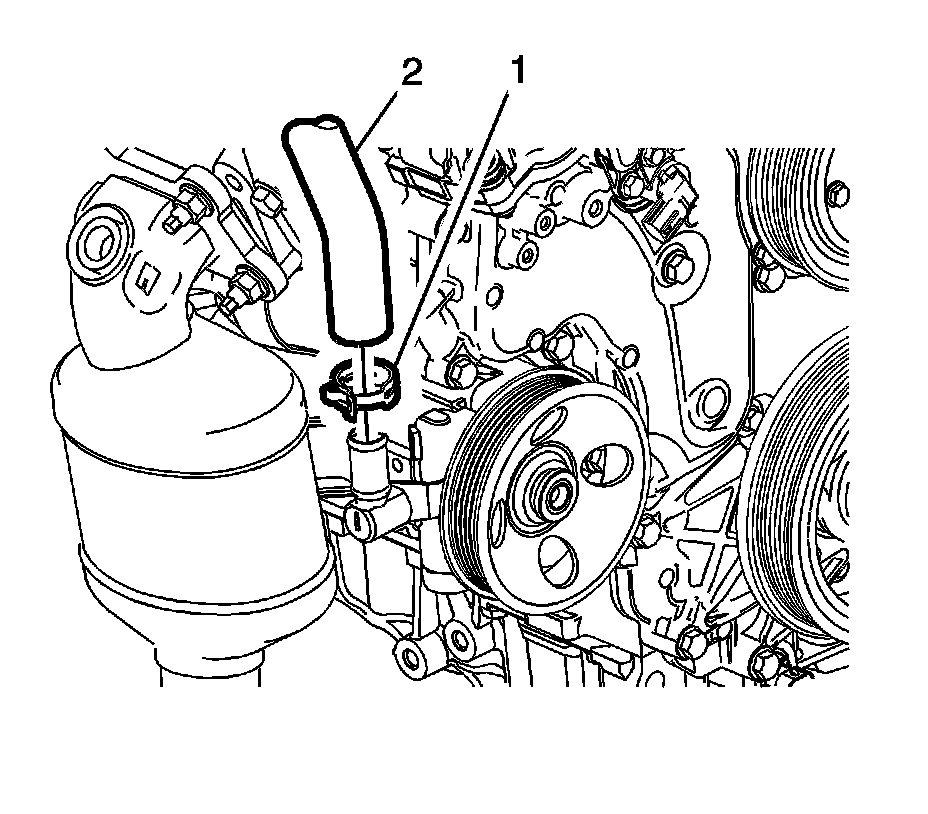 2
1