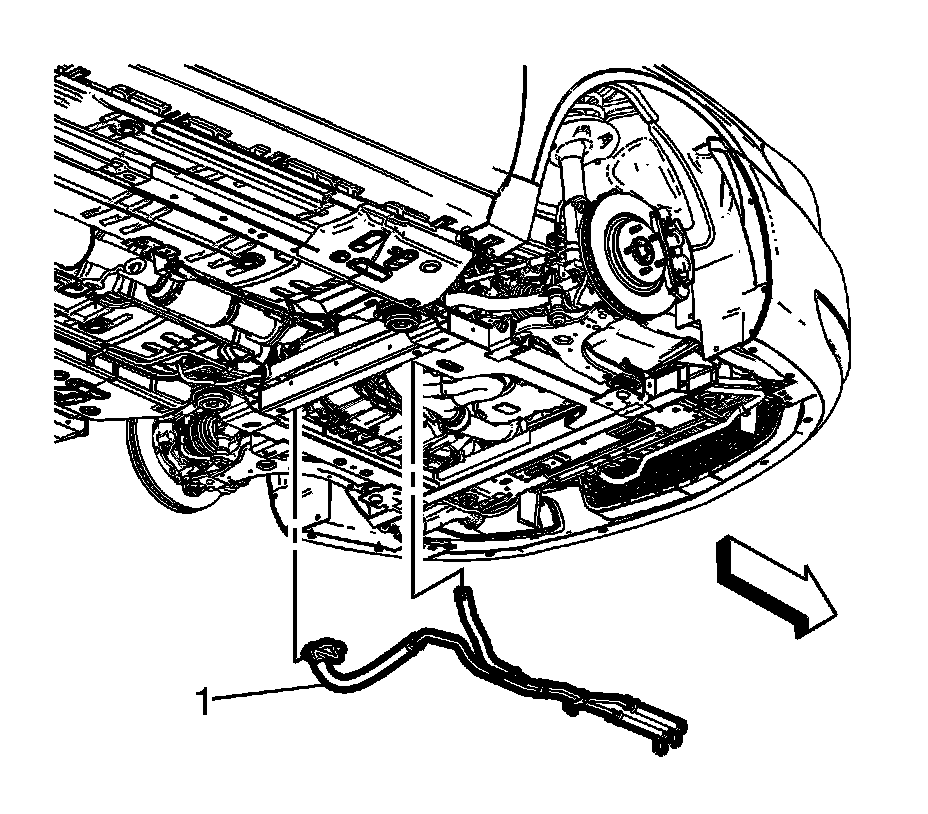 1