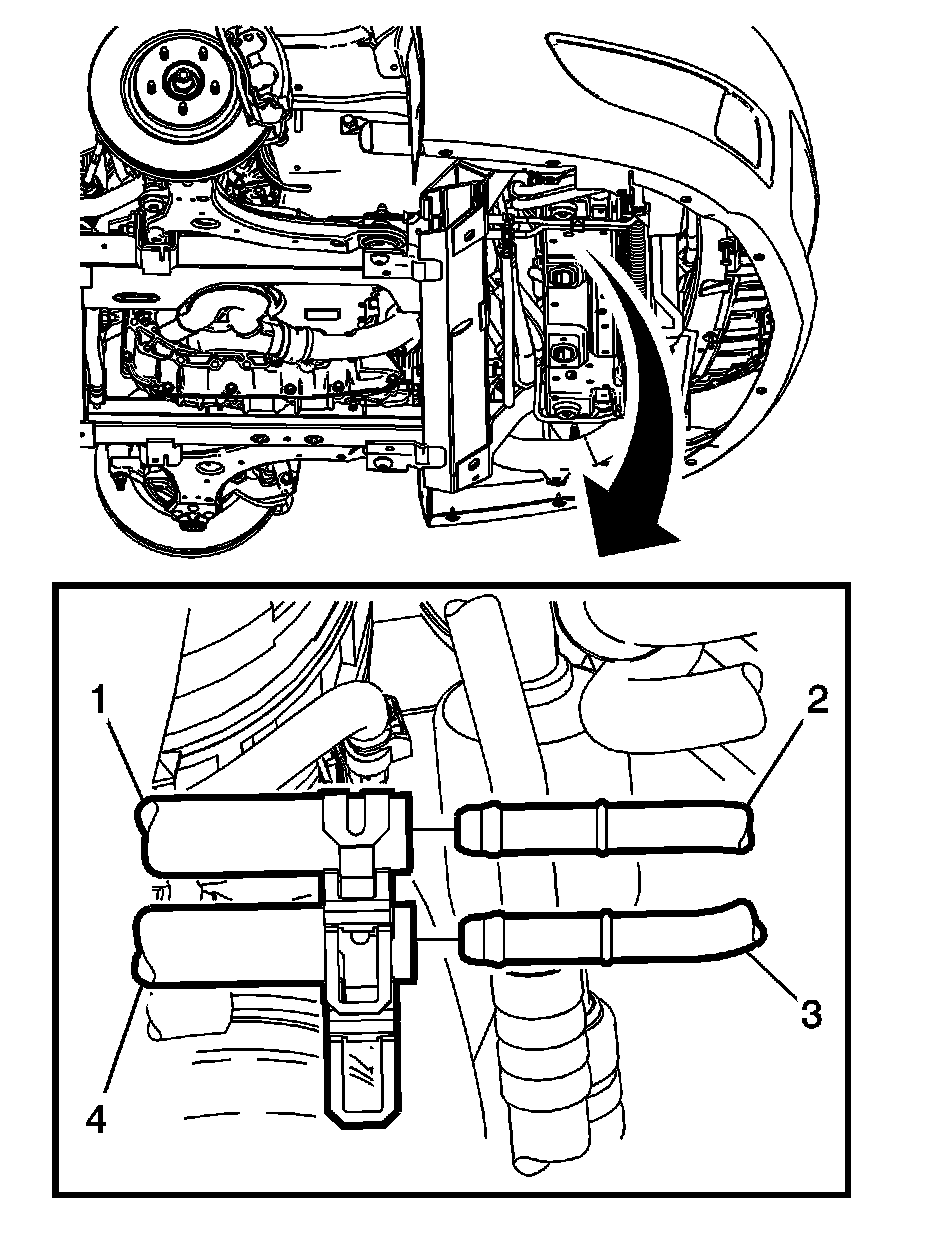 1
2
3
4