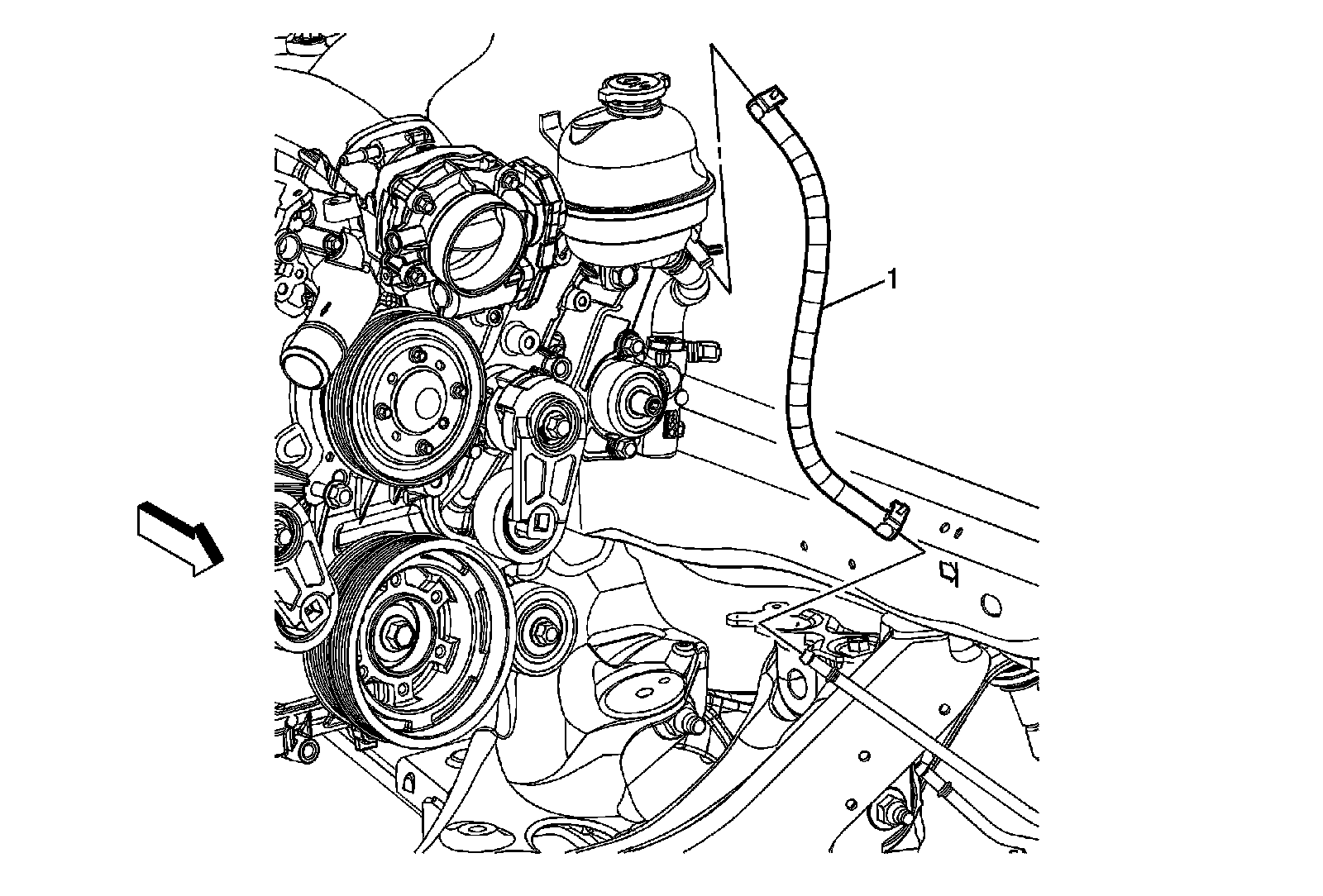 1