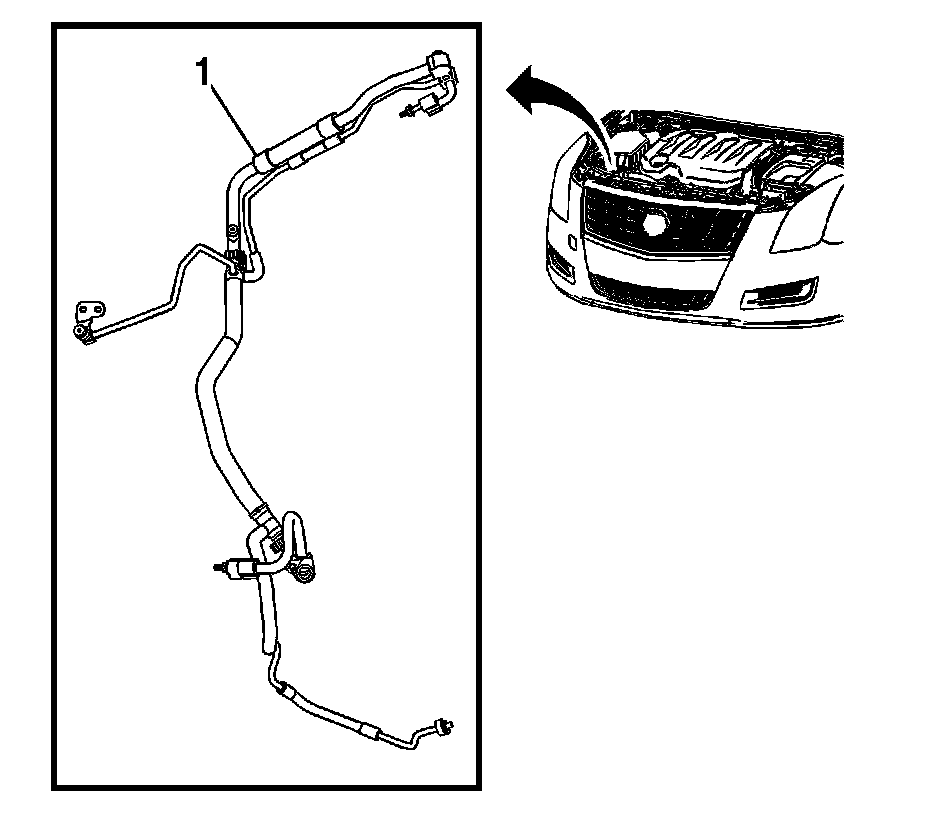 1