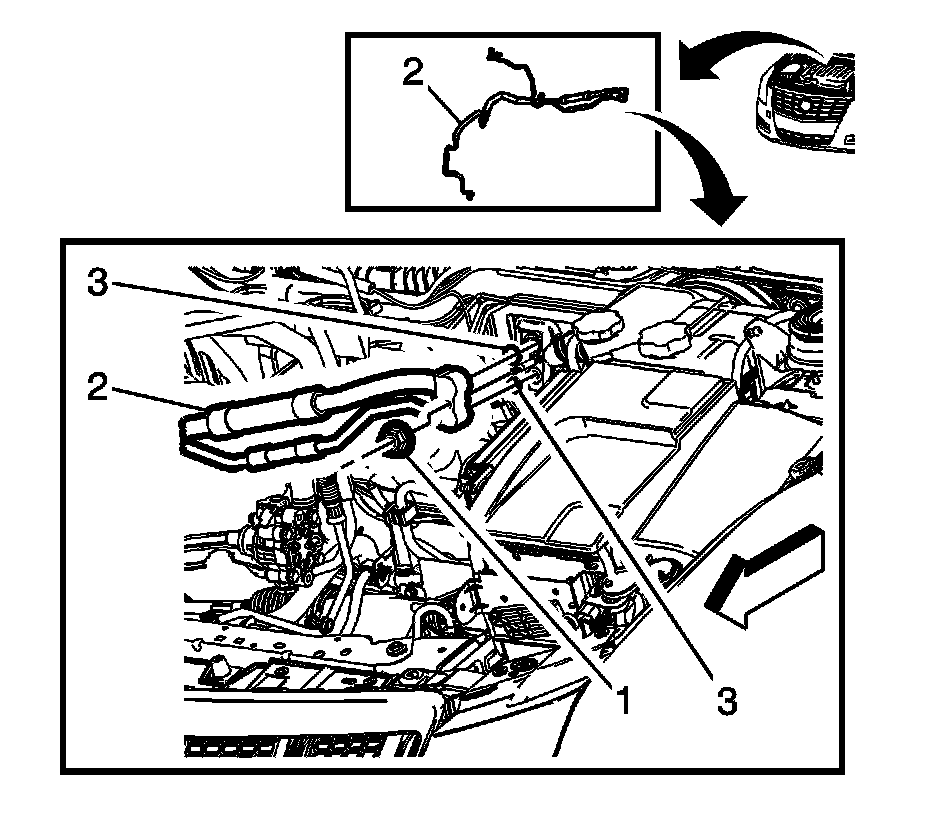 2
3
2
1
3