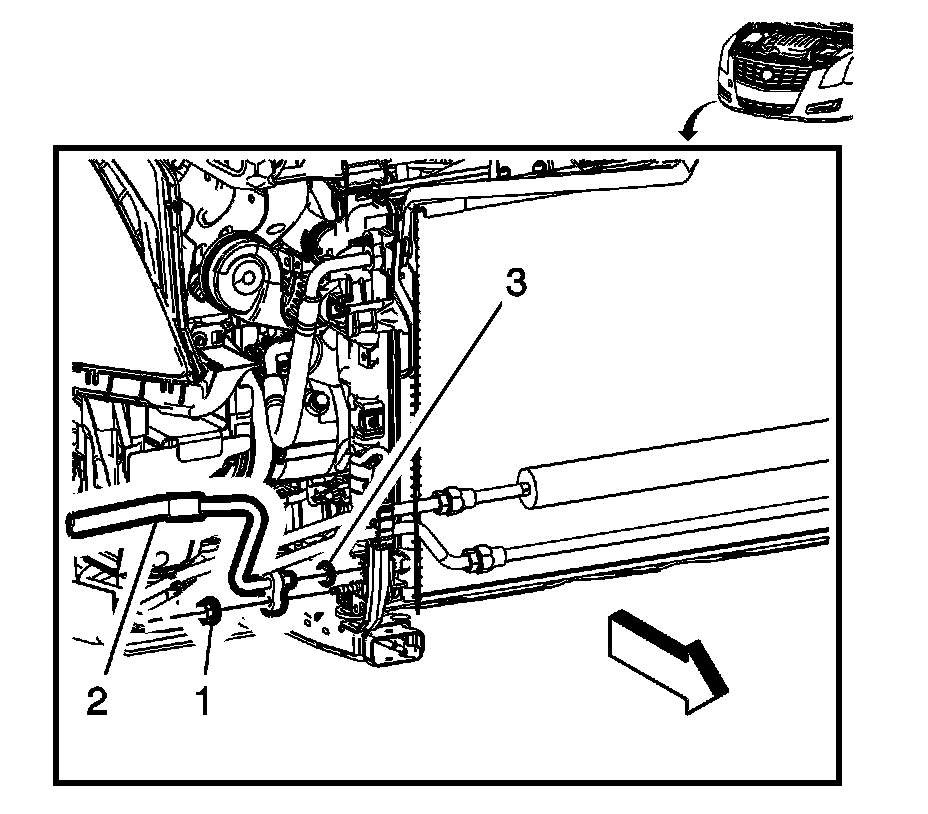 3

2

1