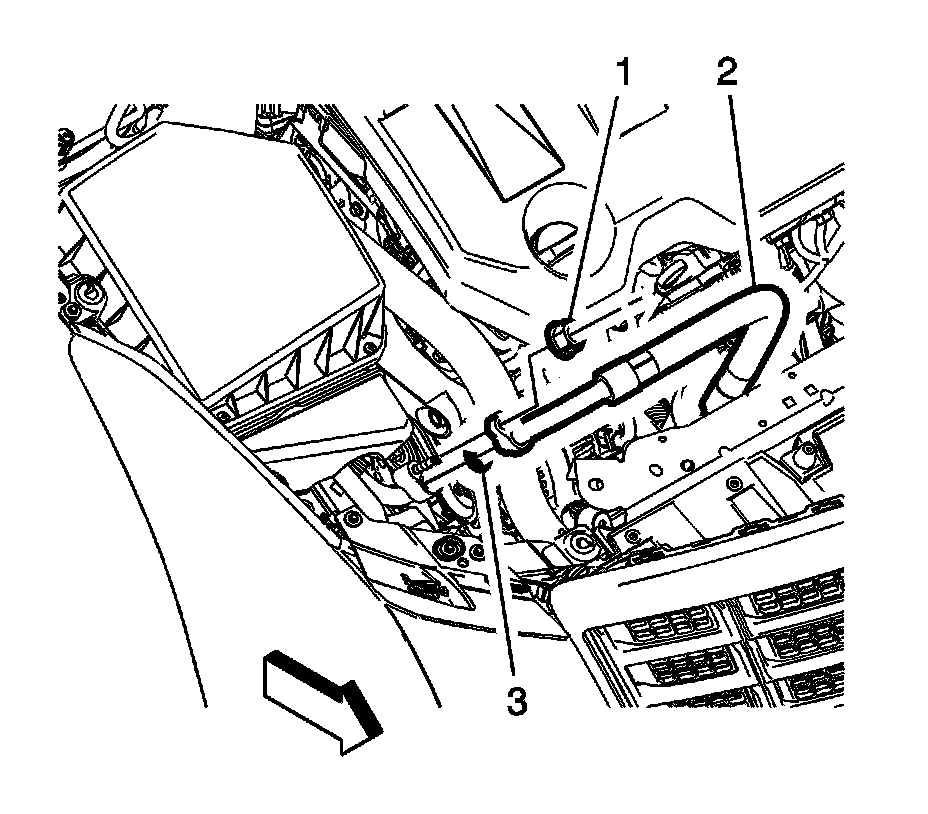 1
2
3