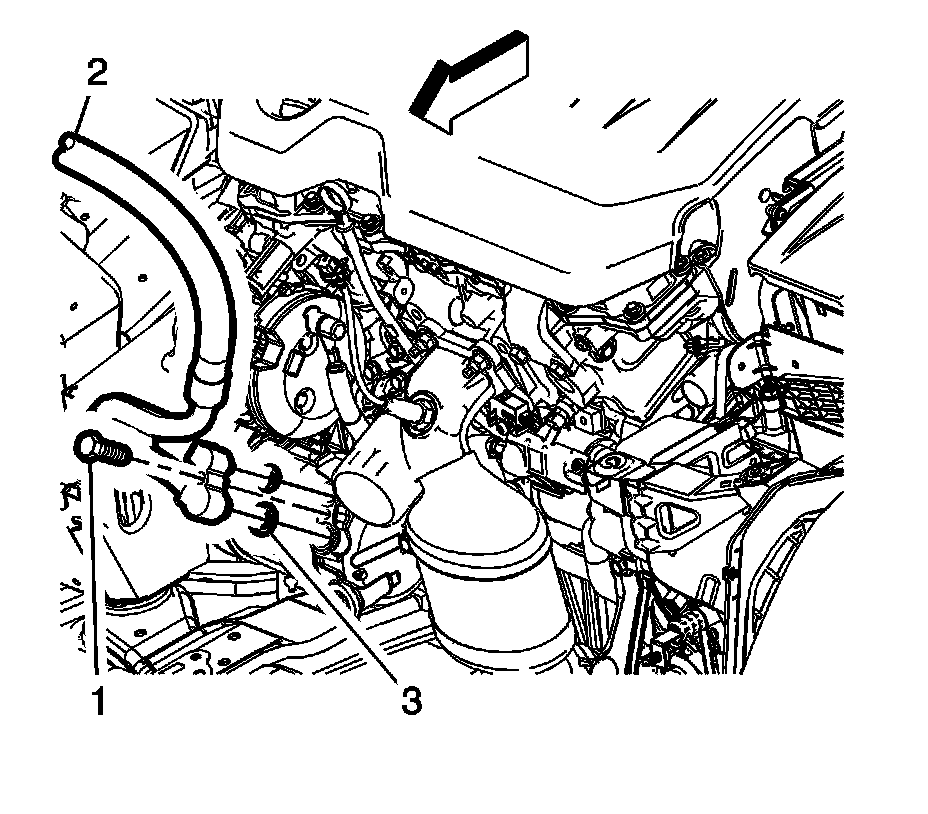 2
1
3