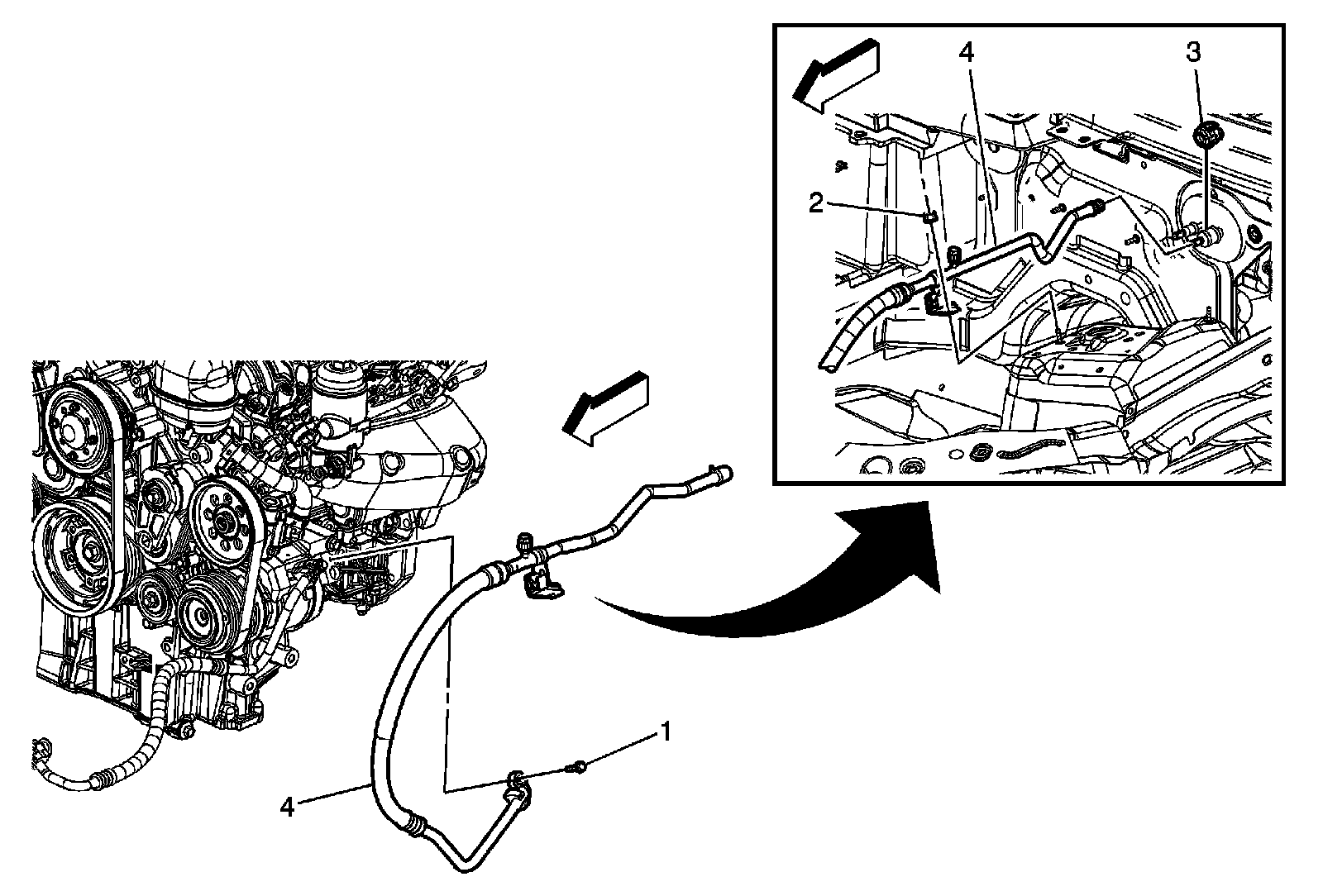 4
3
2
1
4