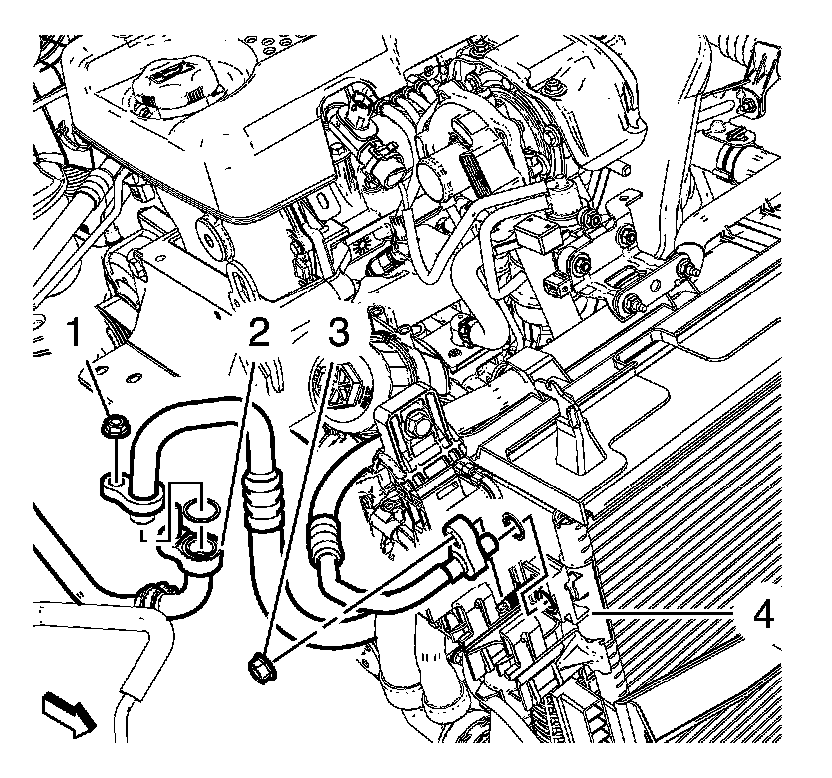 1
2
3
4