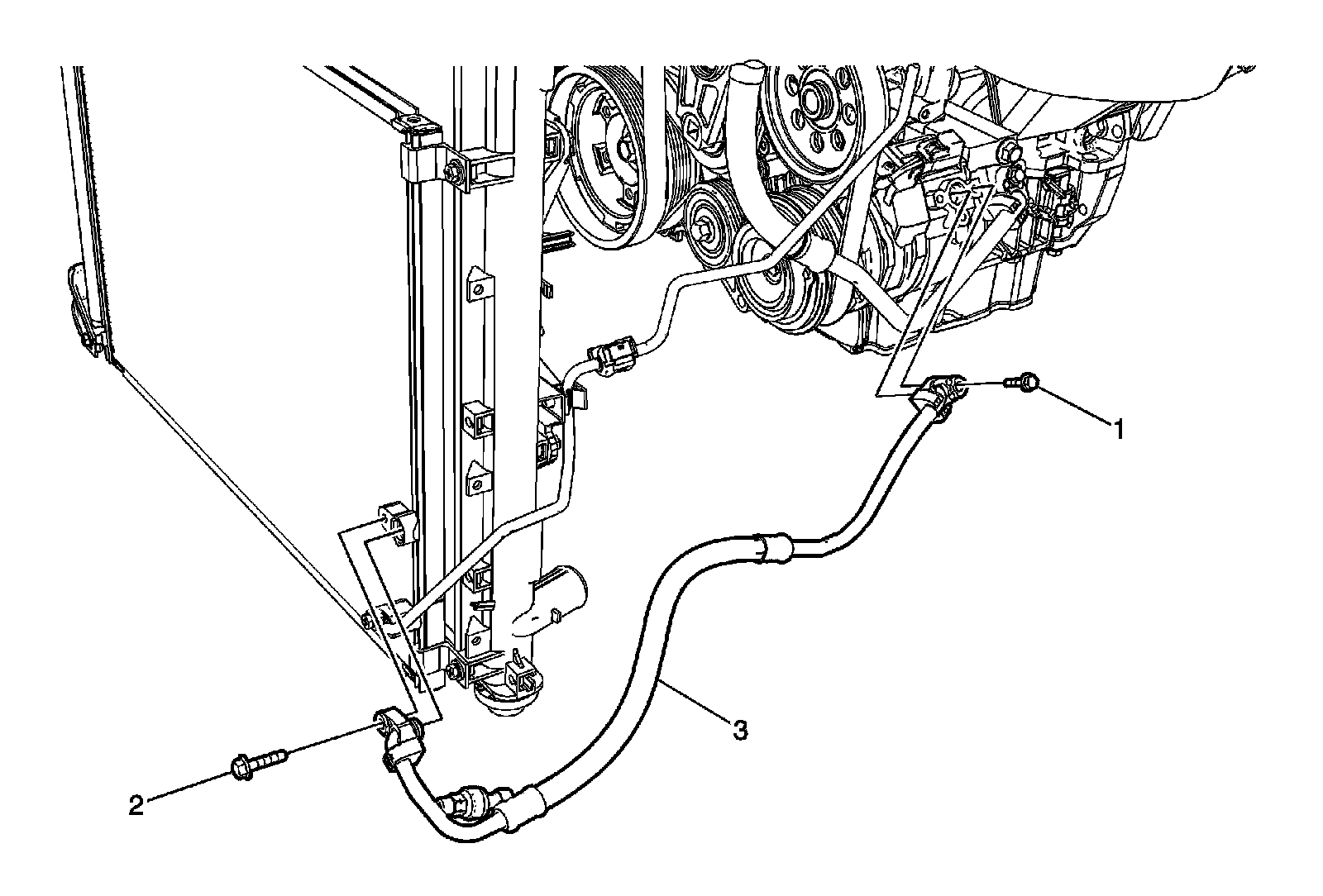 1

3

2