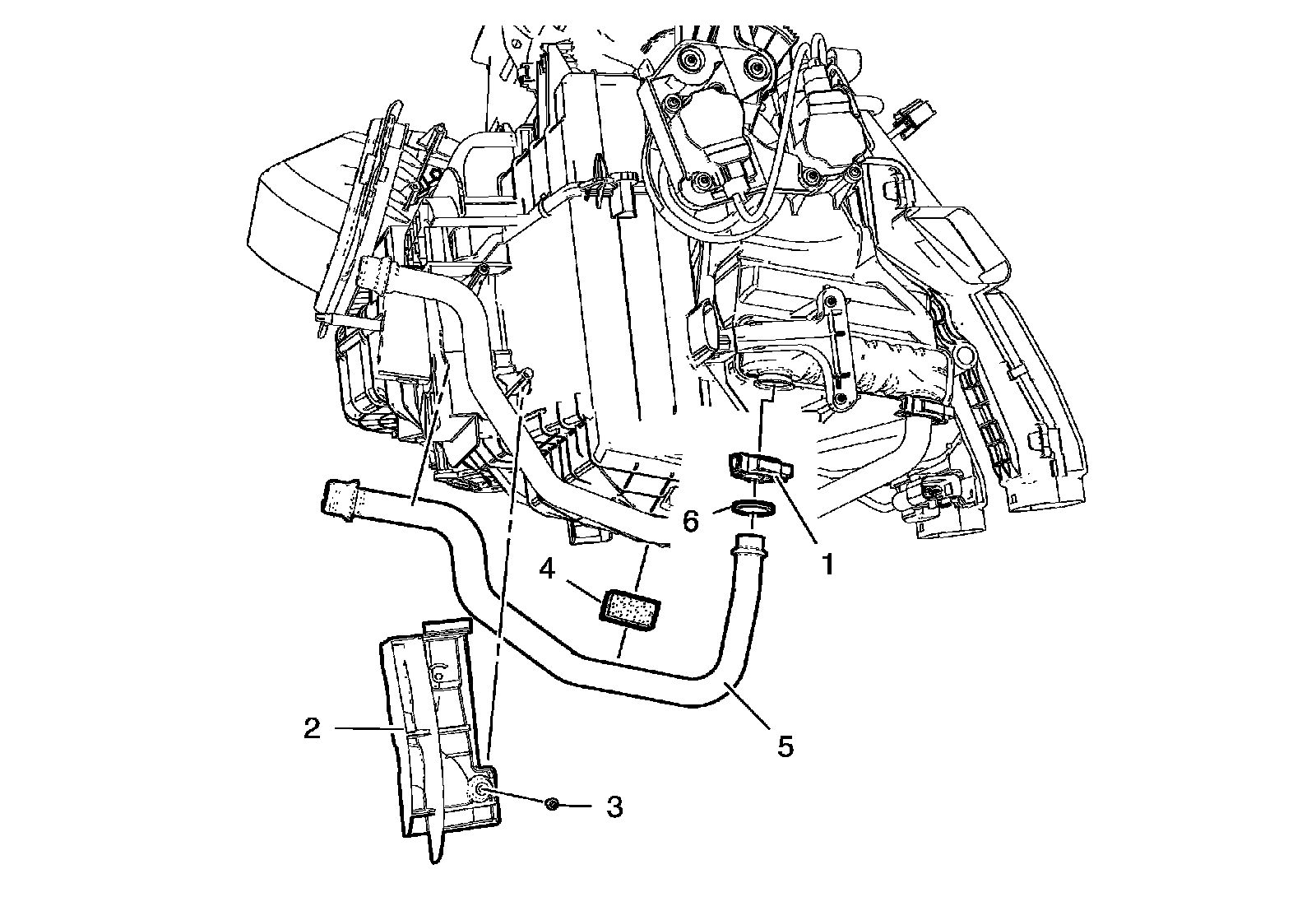 6
1
4
5
2
3