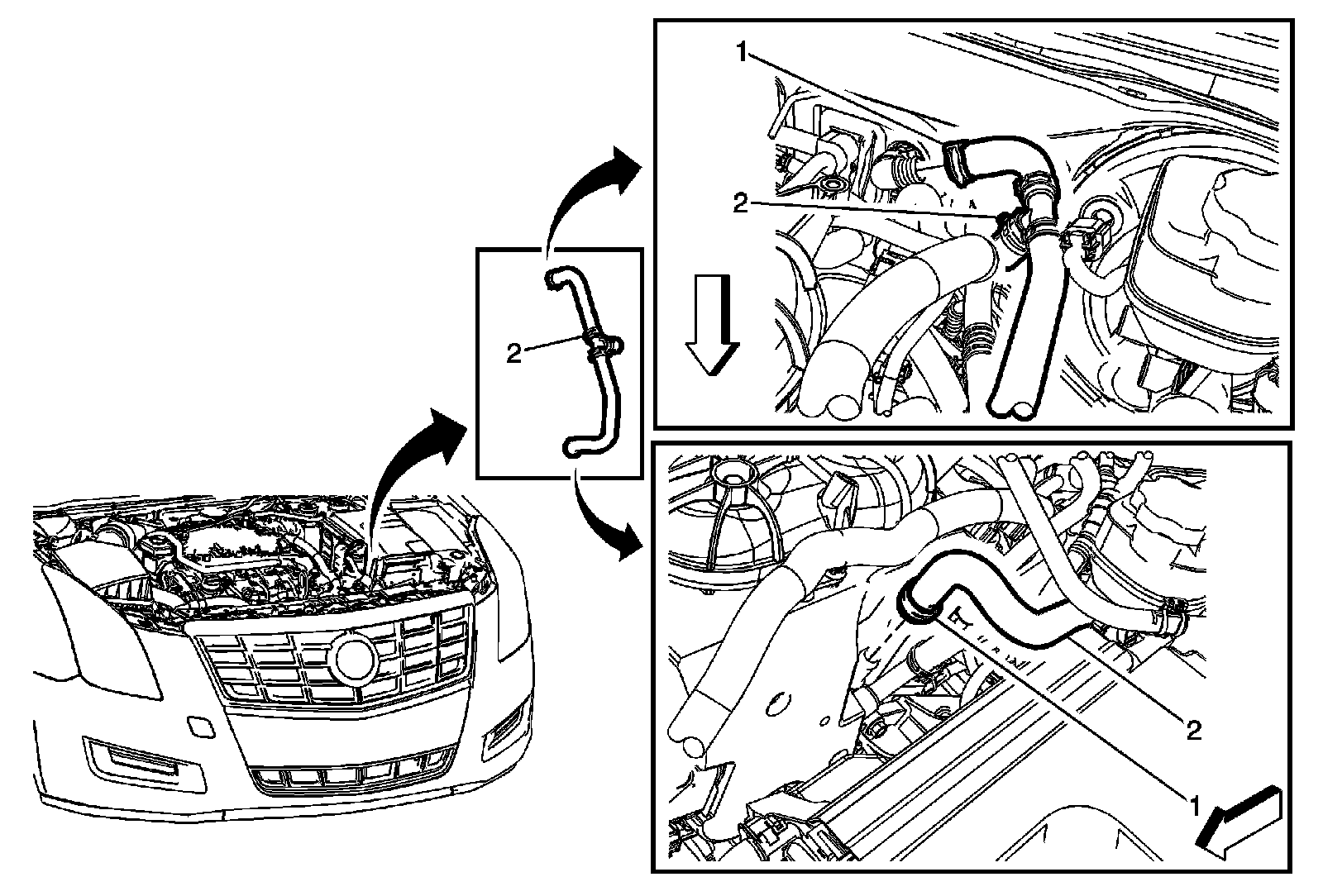 1

2

2

2

1