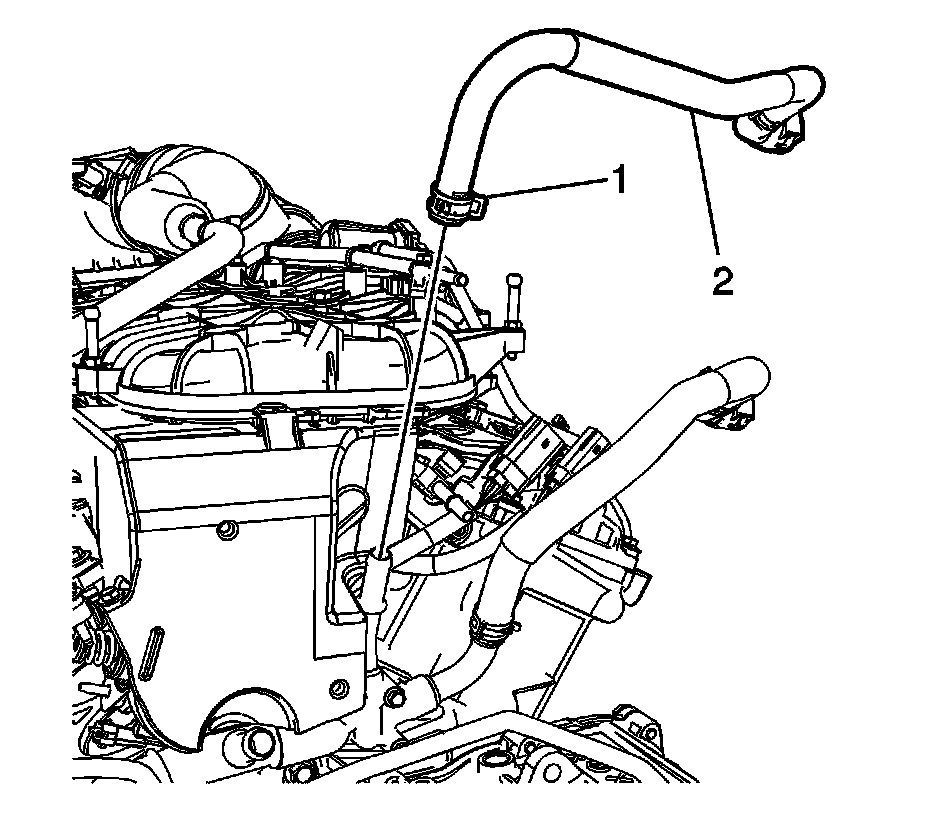 1
2