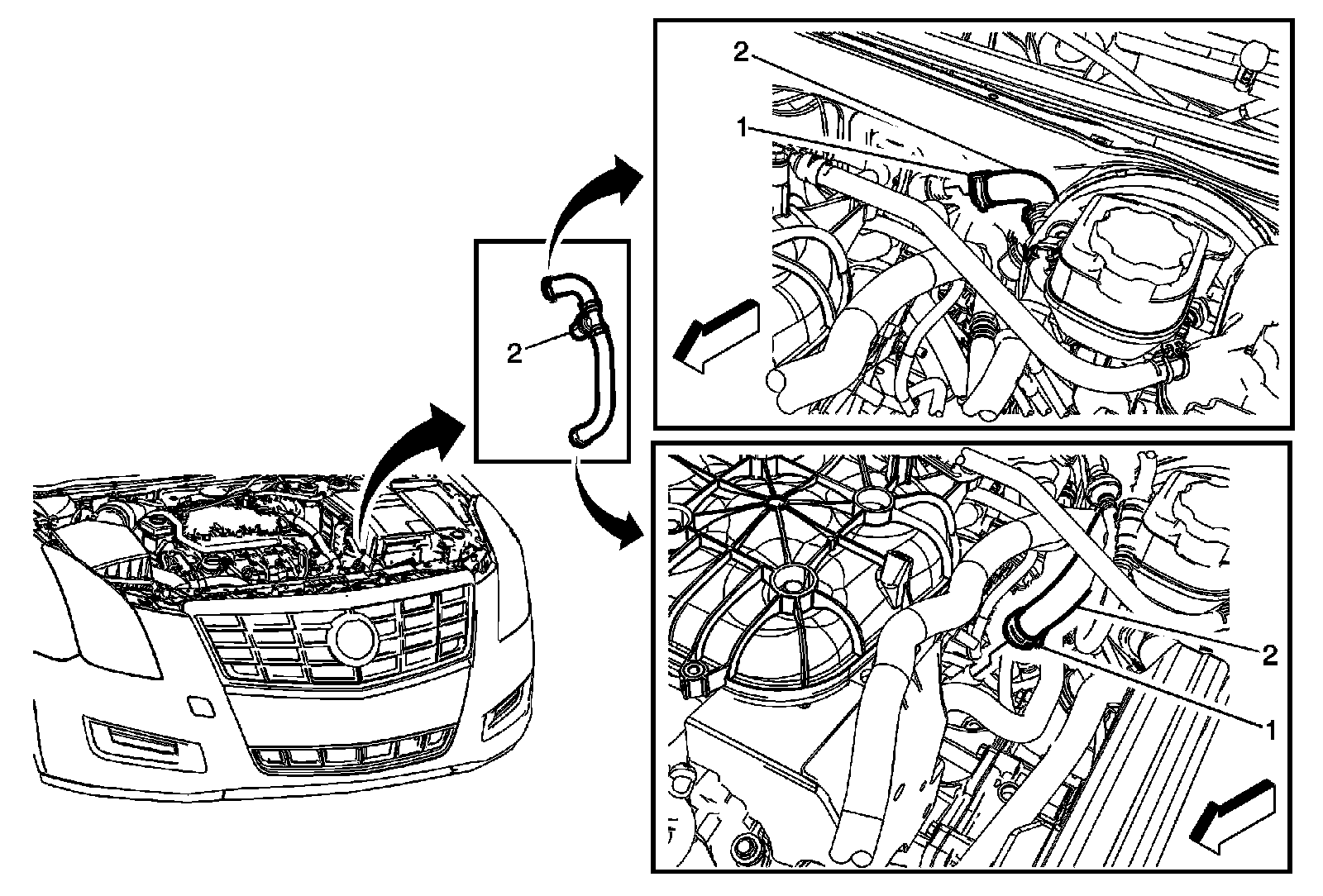 2
1
2
2
1