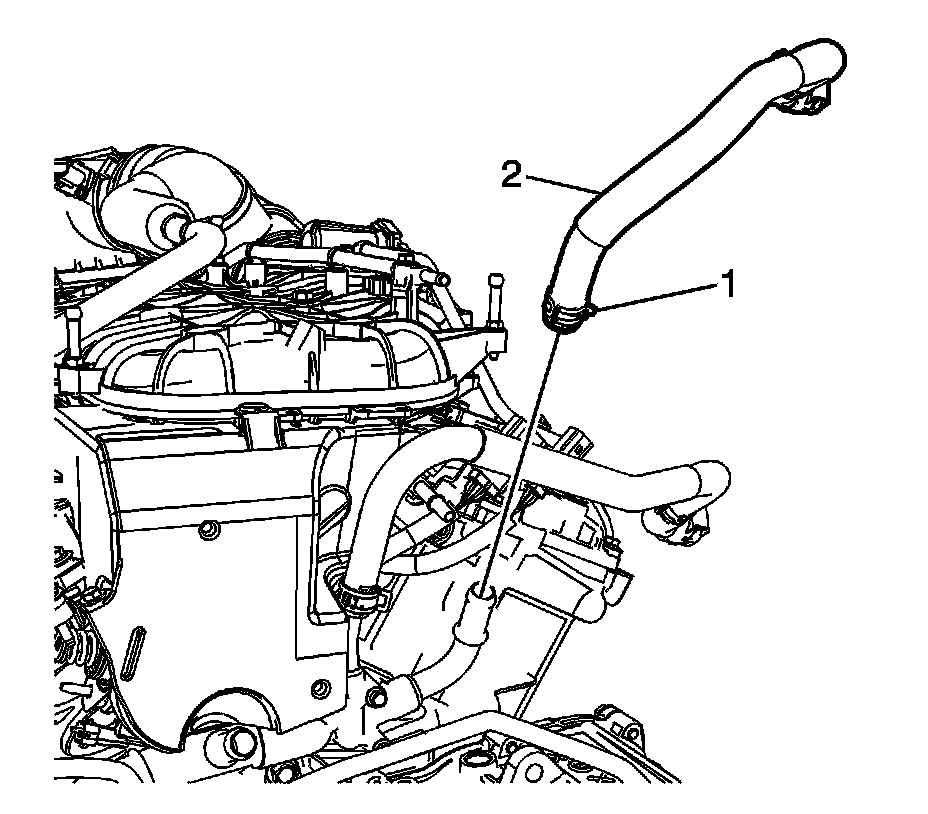 2
1