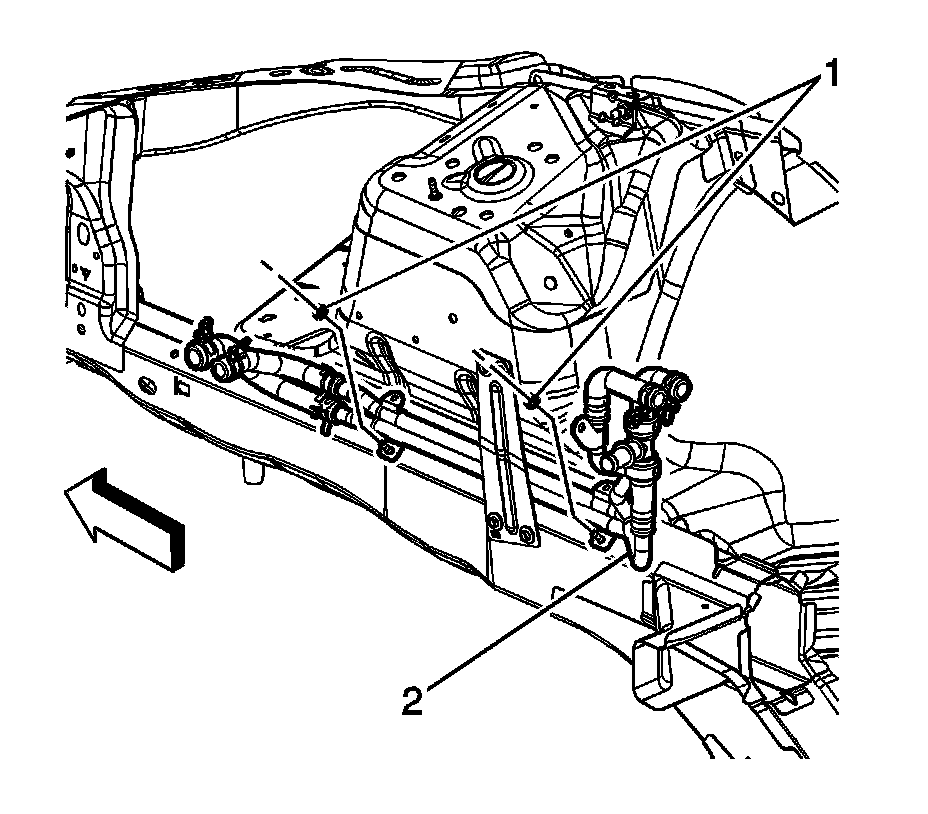 1

2