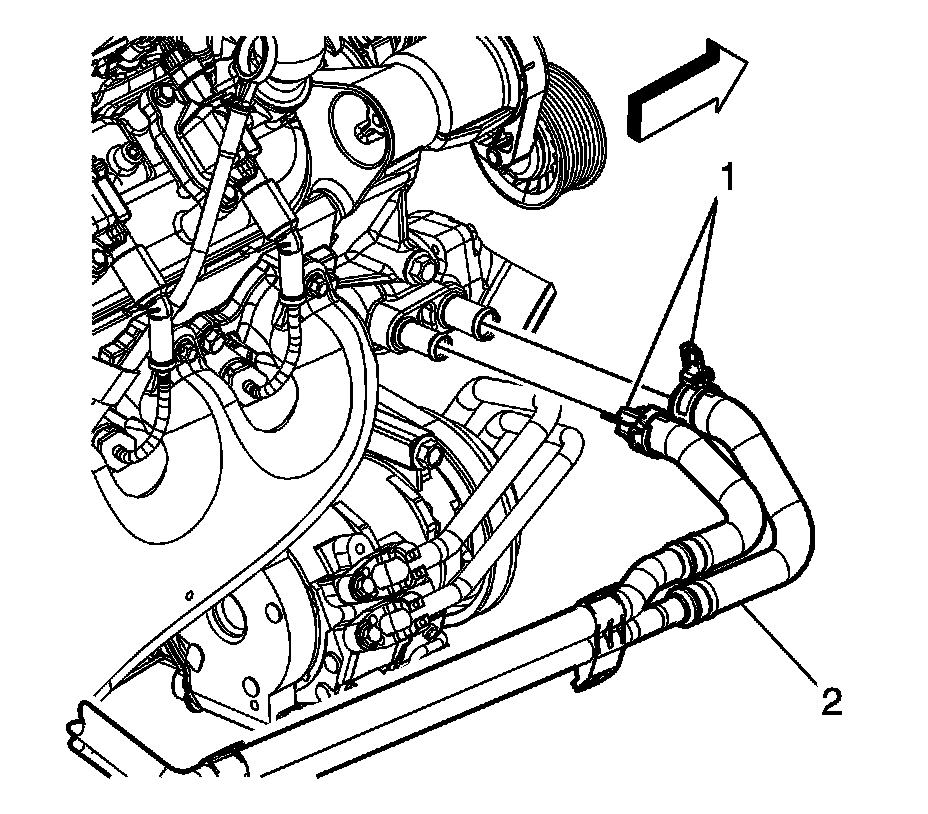 1

2