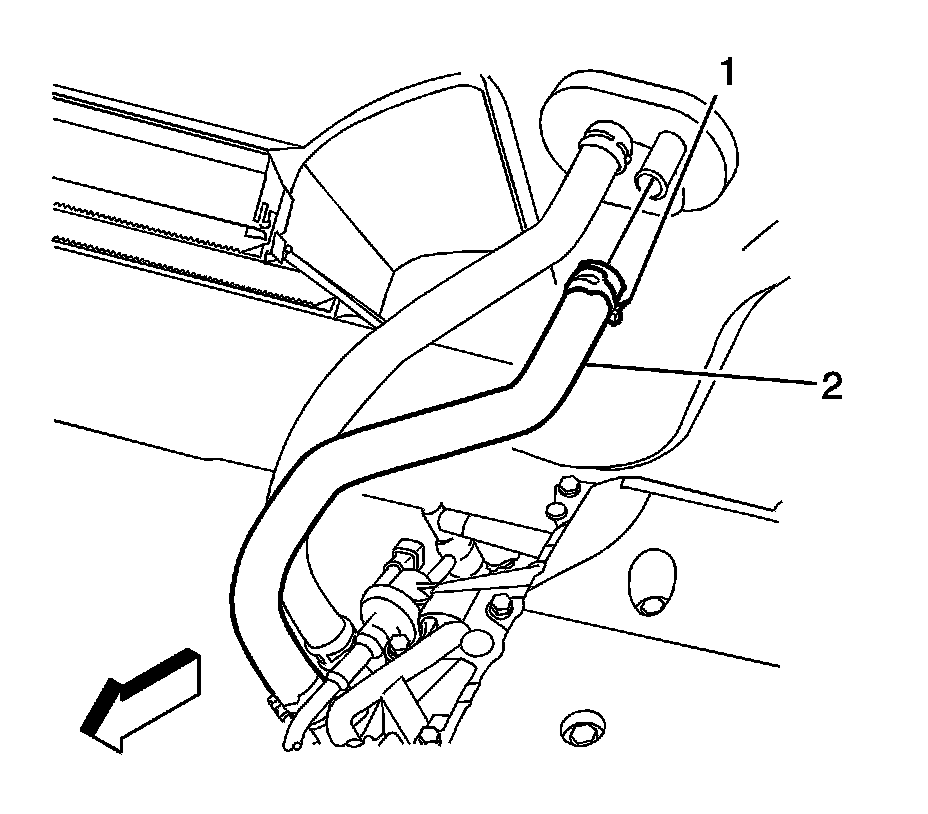 1
2