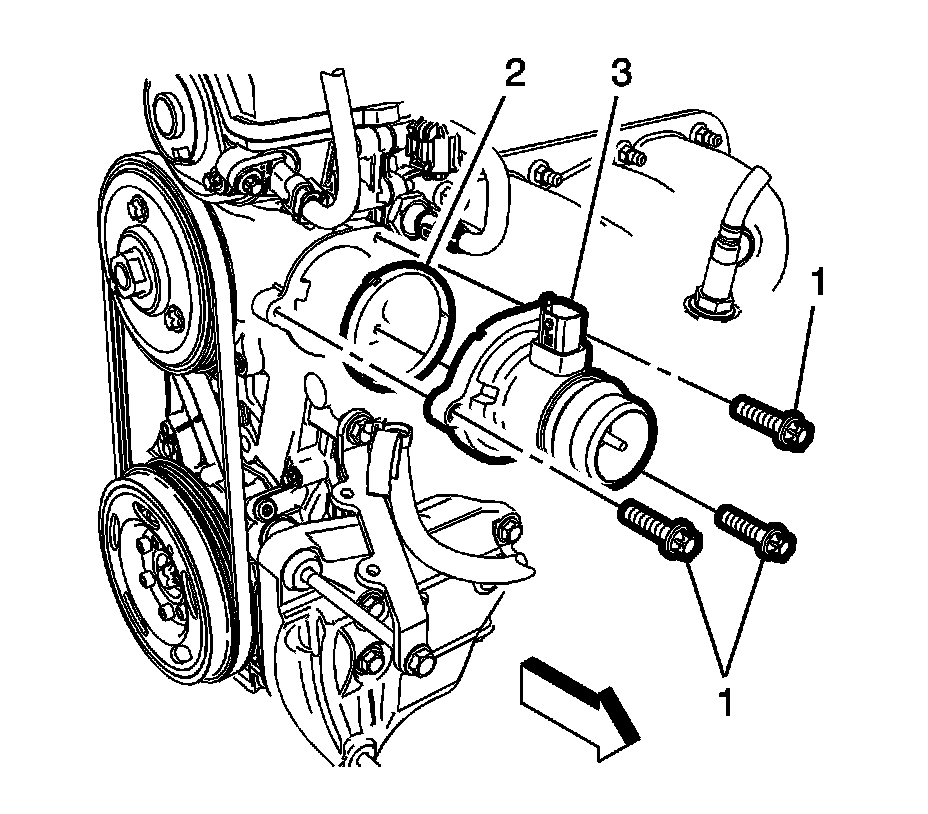 2
3
1
1