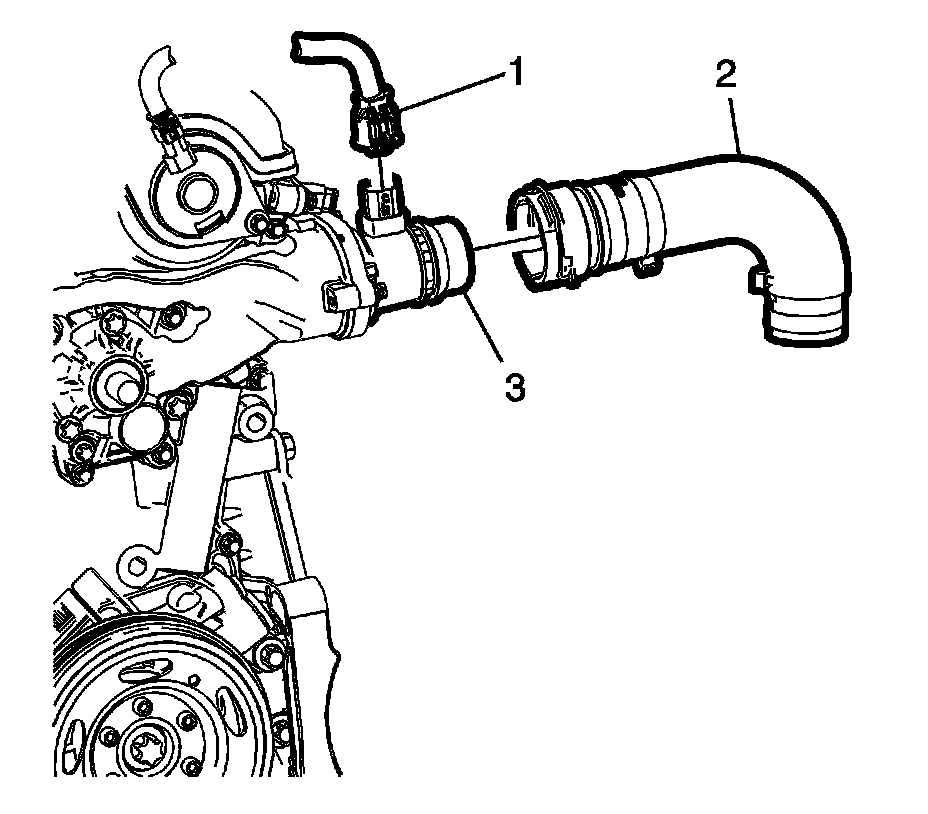 1
2
3