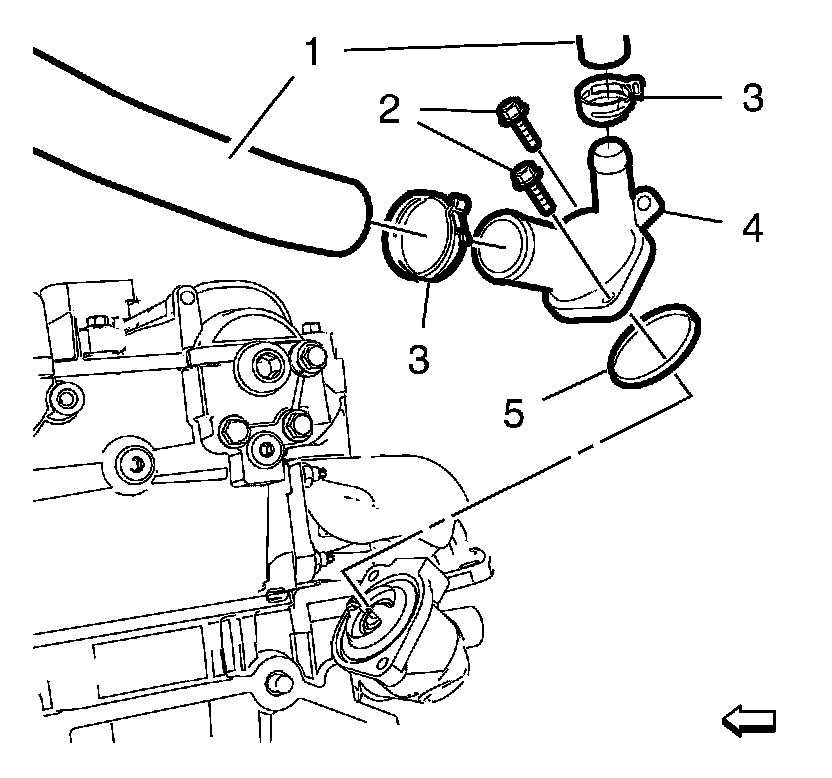 1
2
3
4
3
5