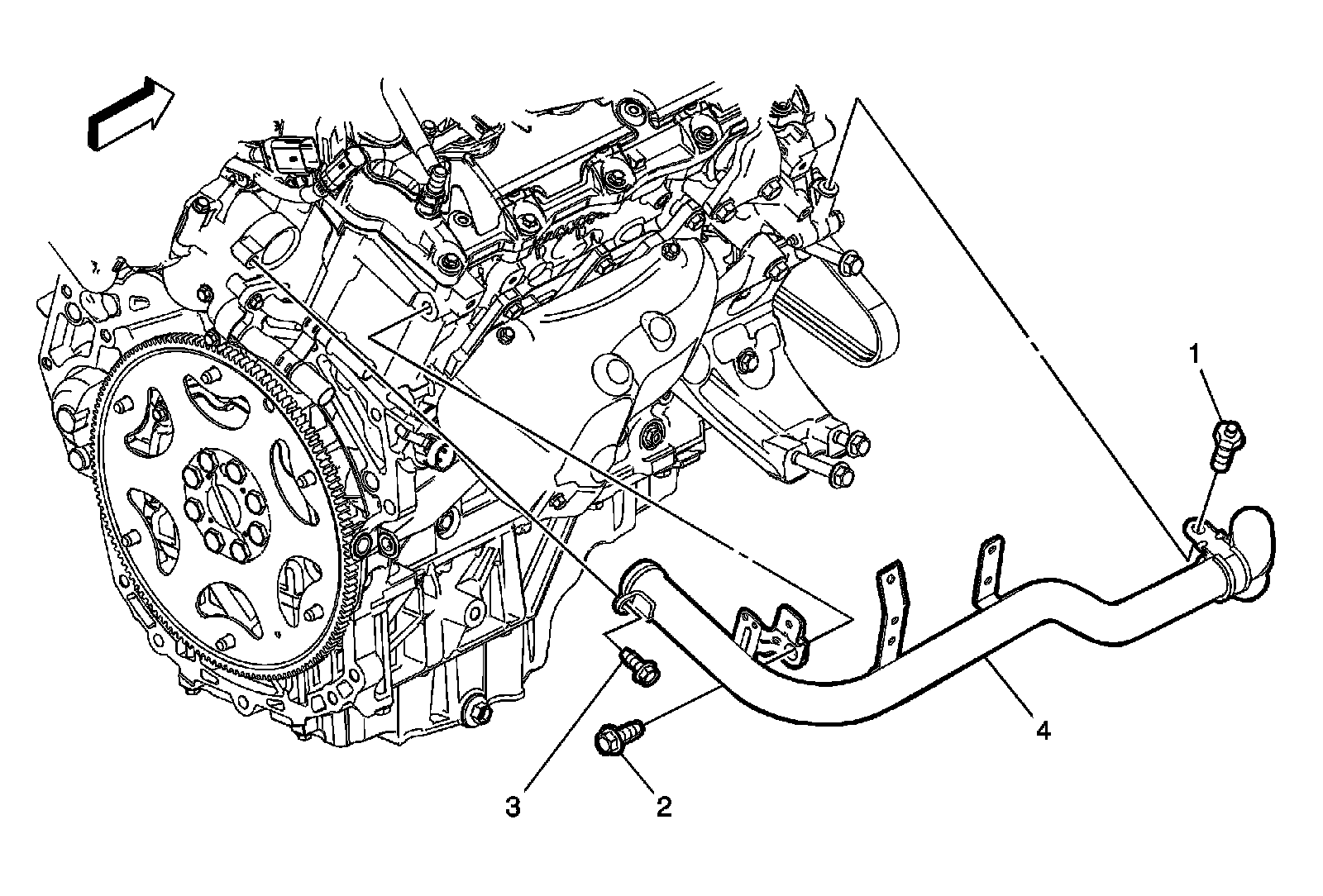 1

4

3

2