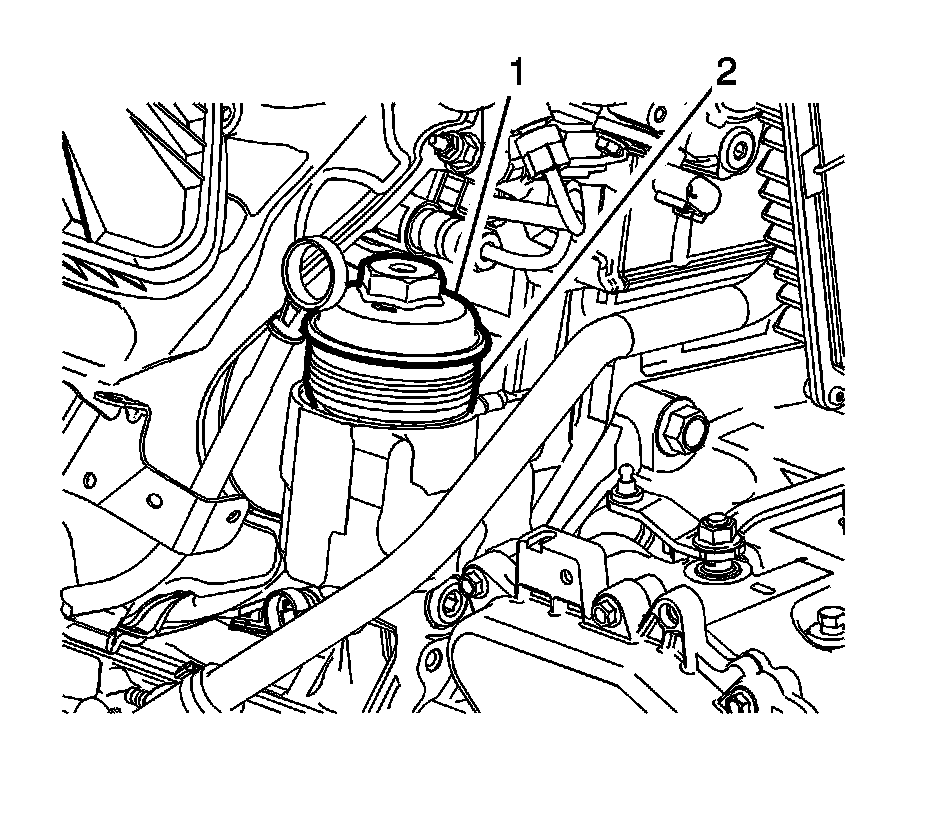 1
2