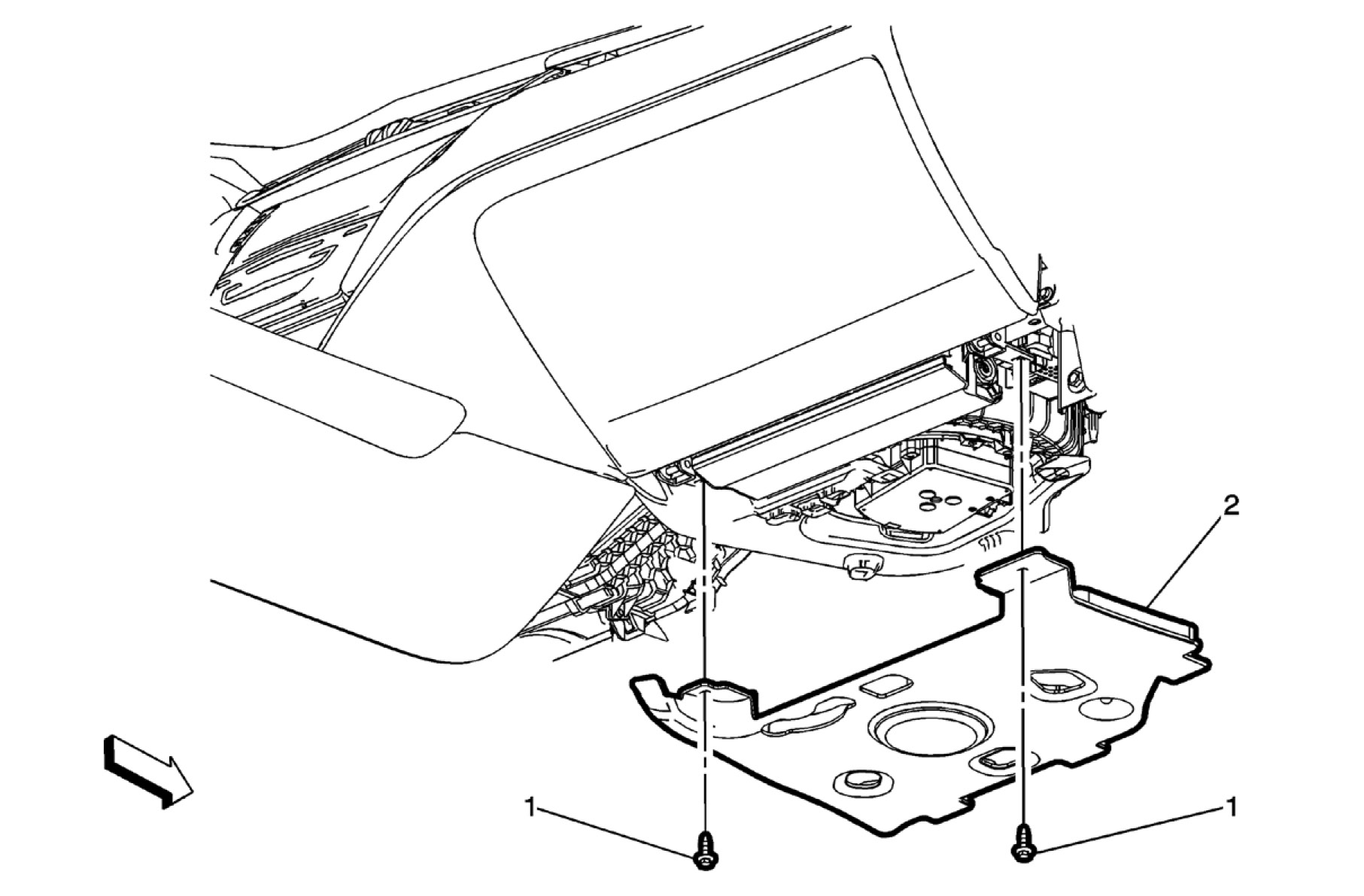 2

1

1