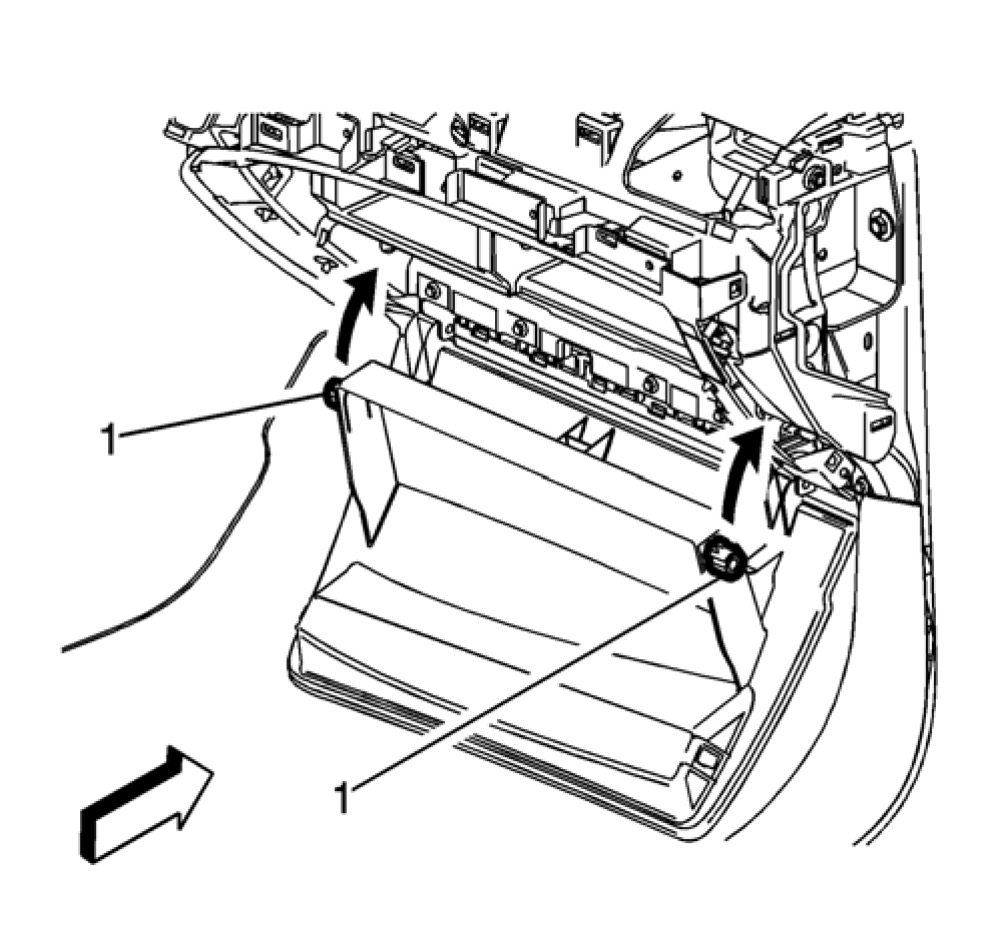 1

1