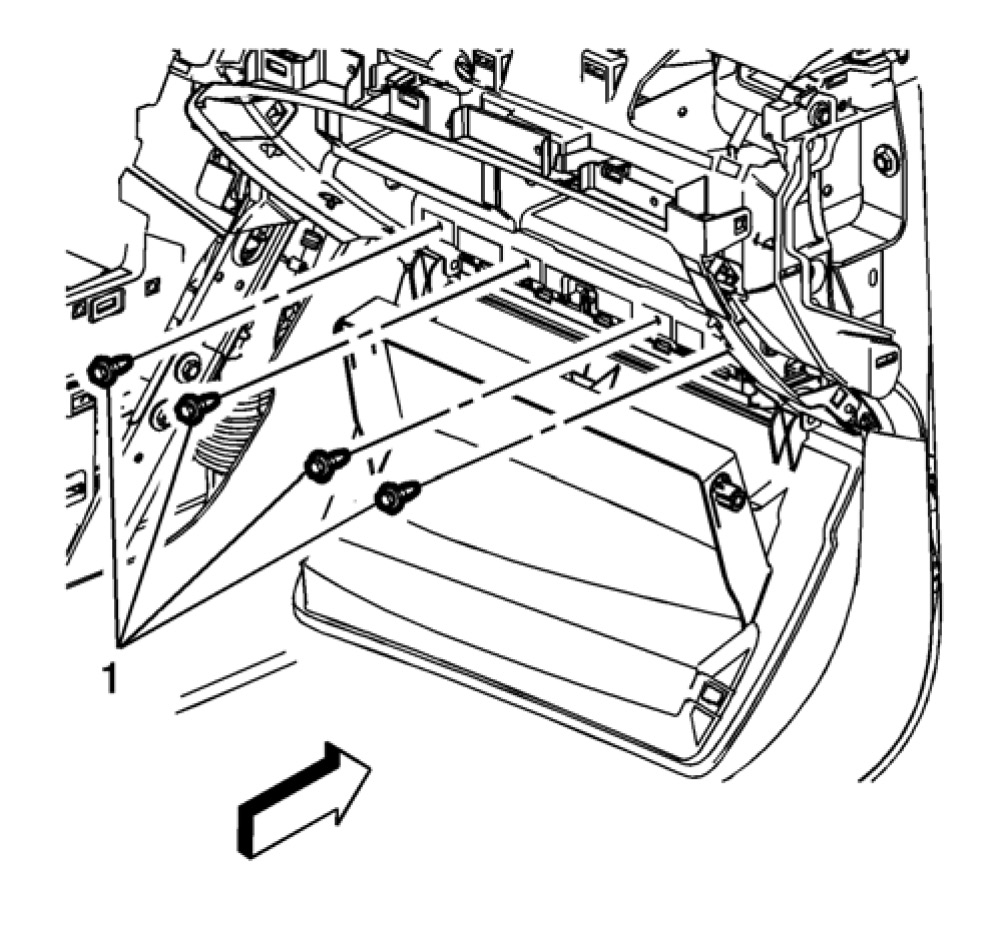 1