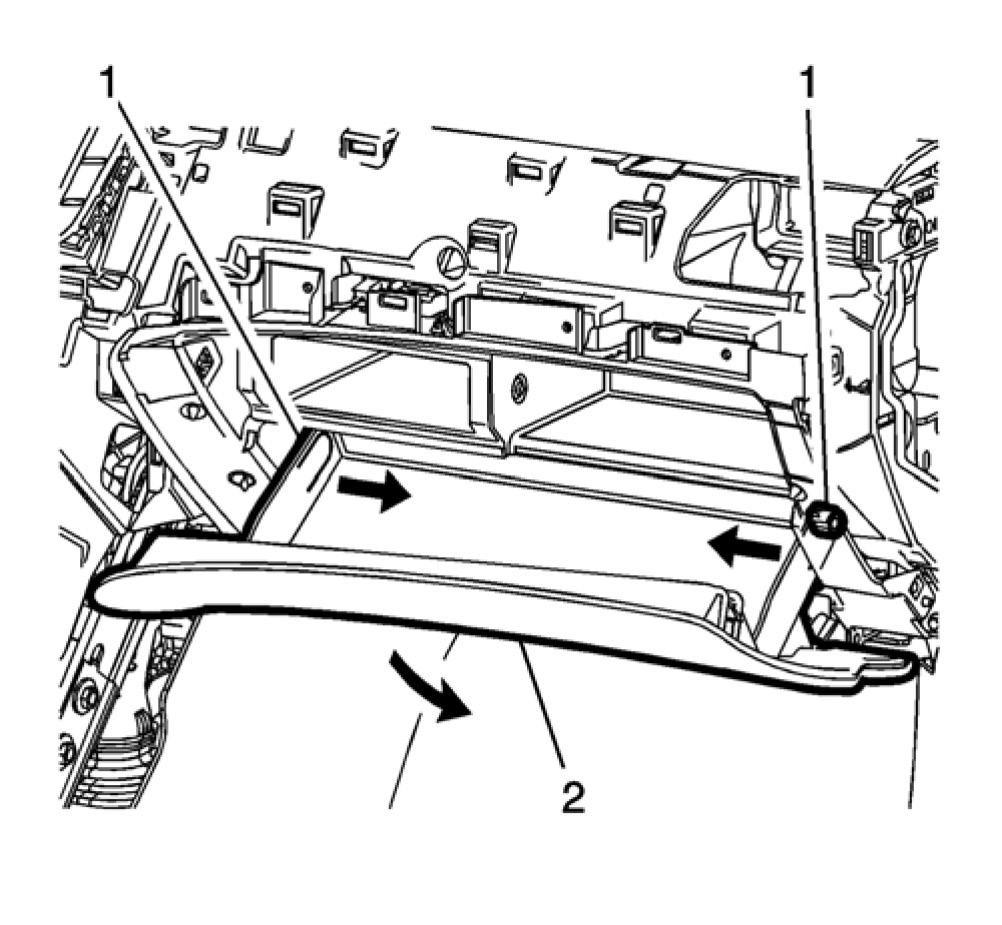 1
1
2