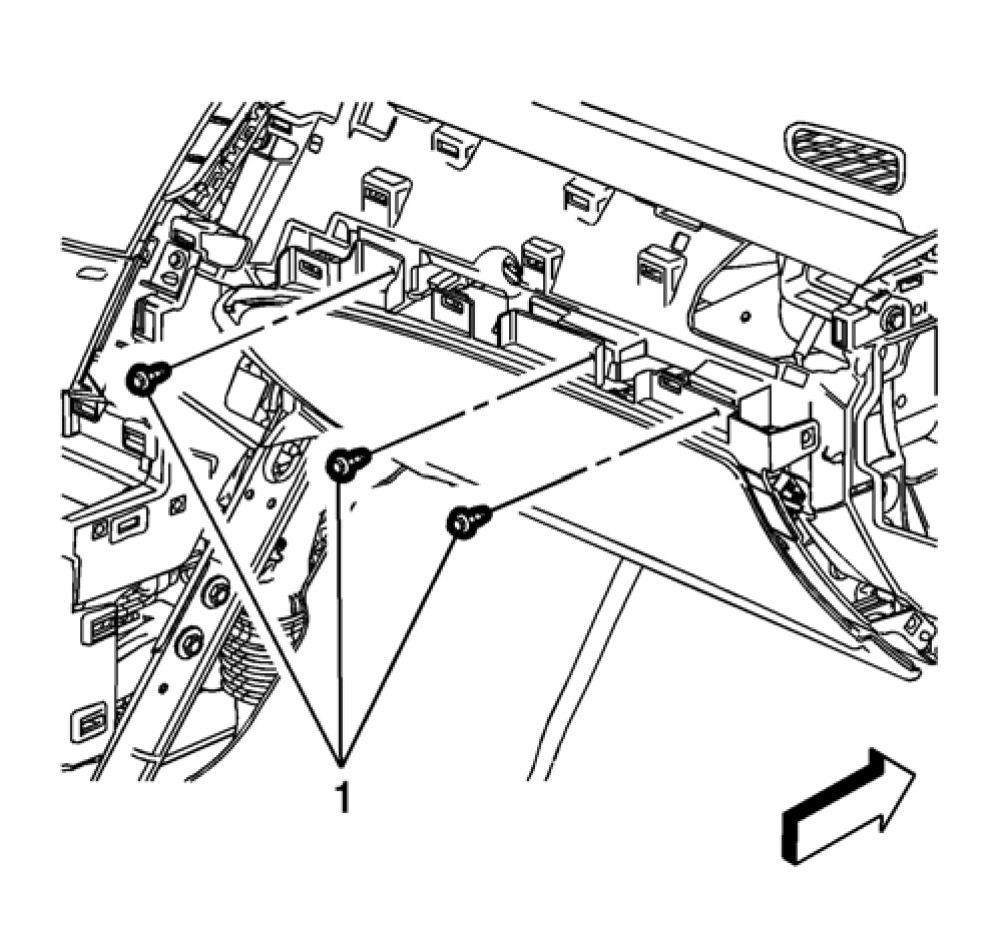 1