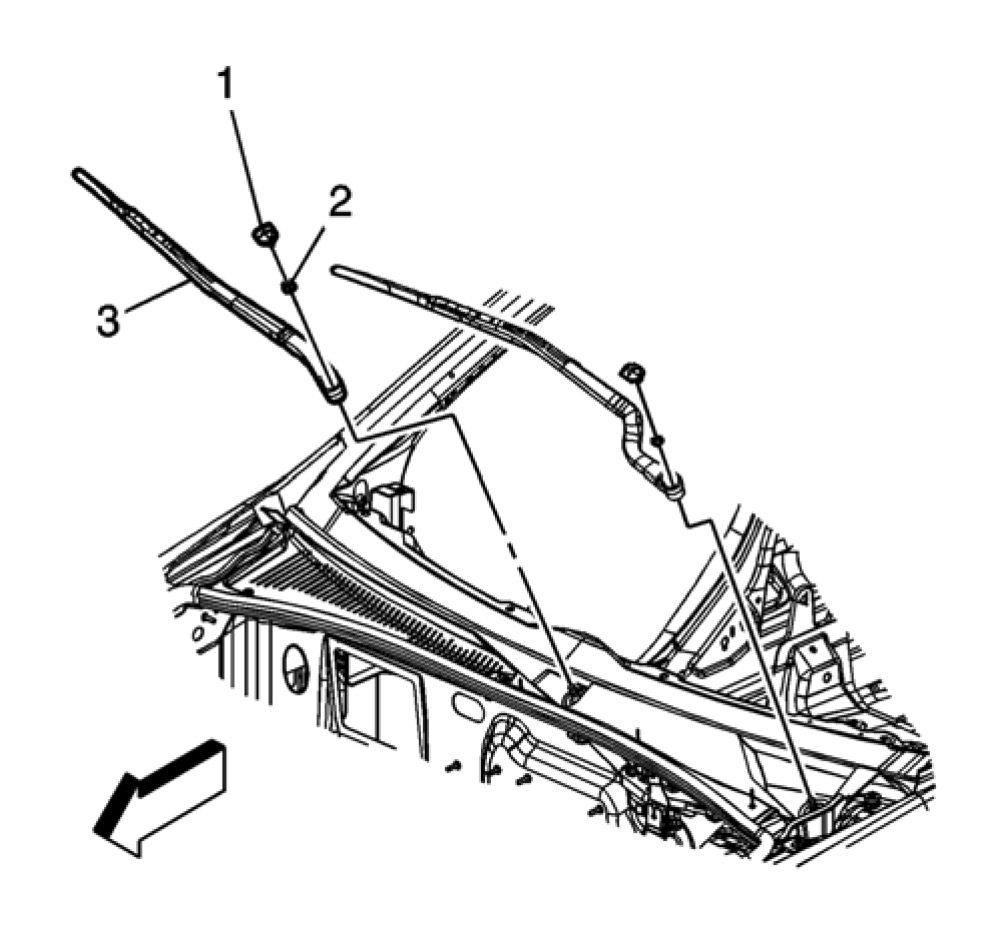 1
2
3