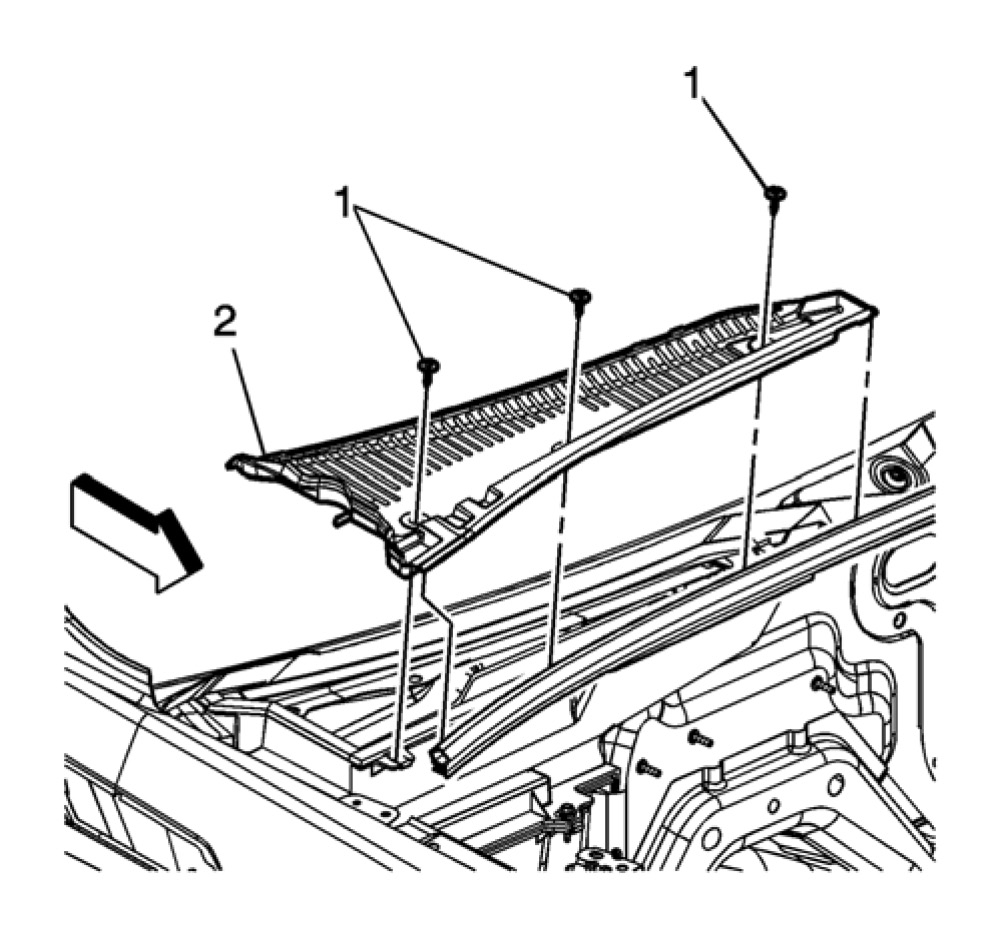 1
1
2