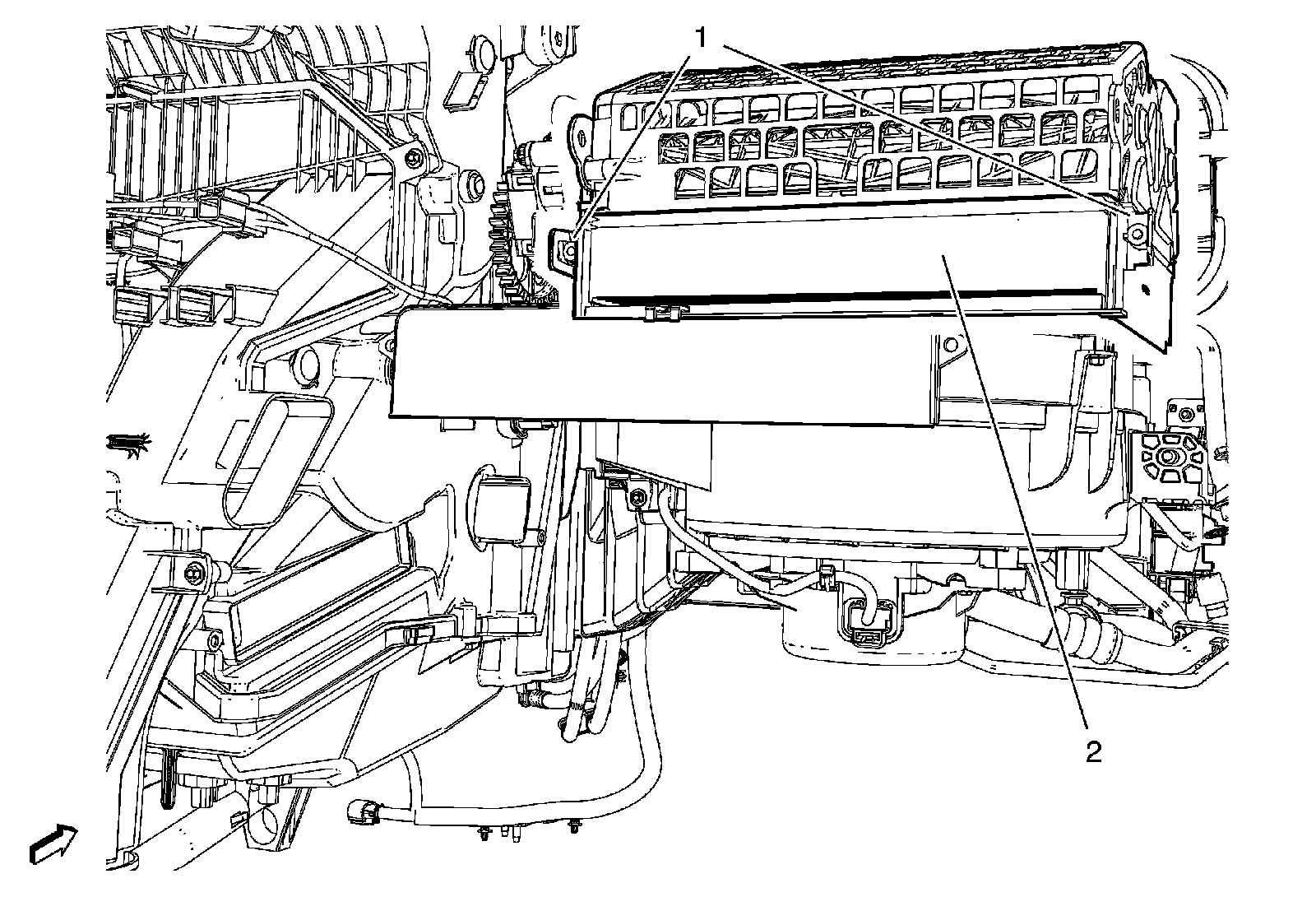 1
2