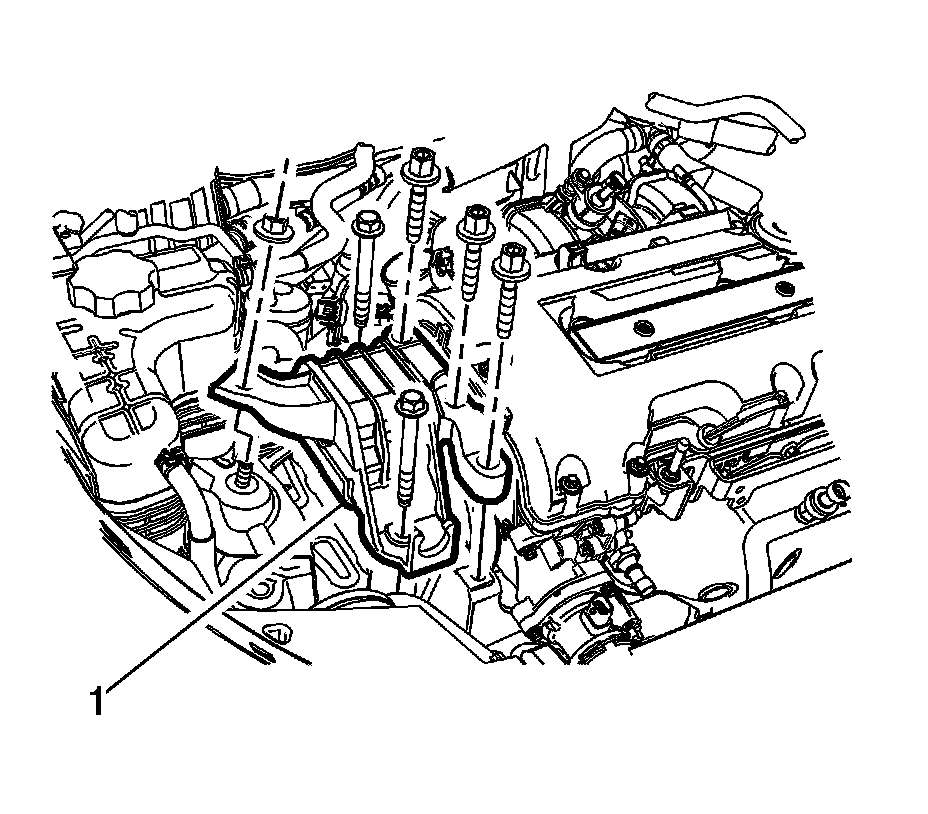 1