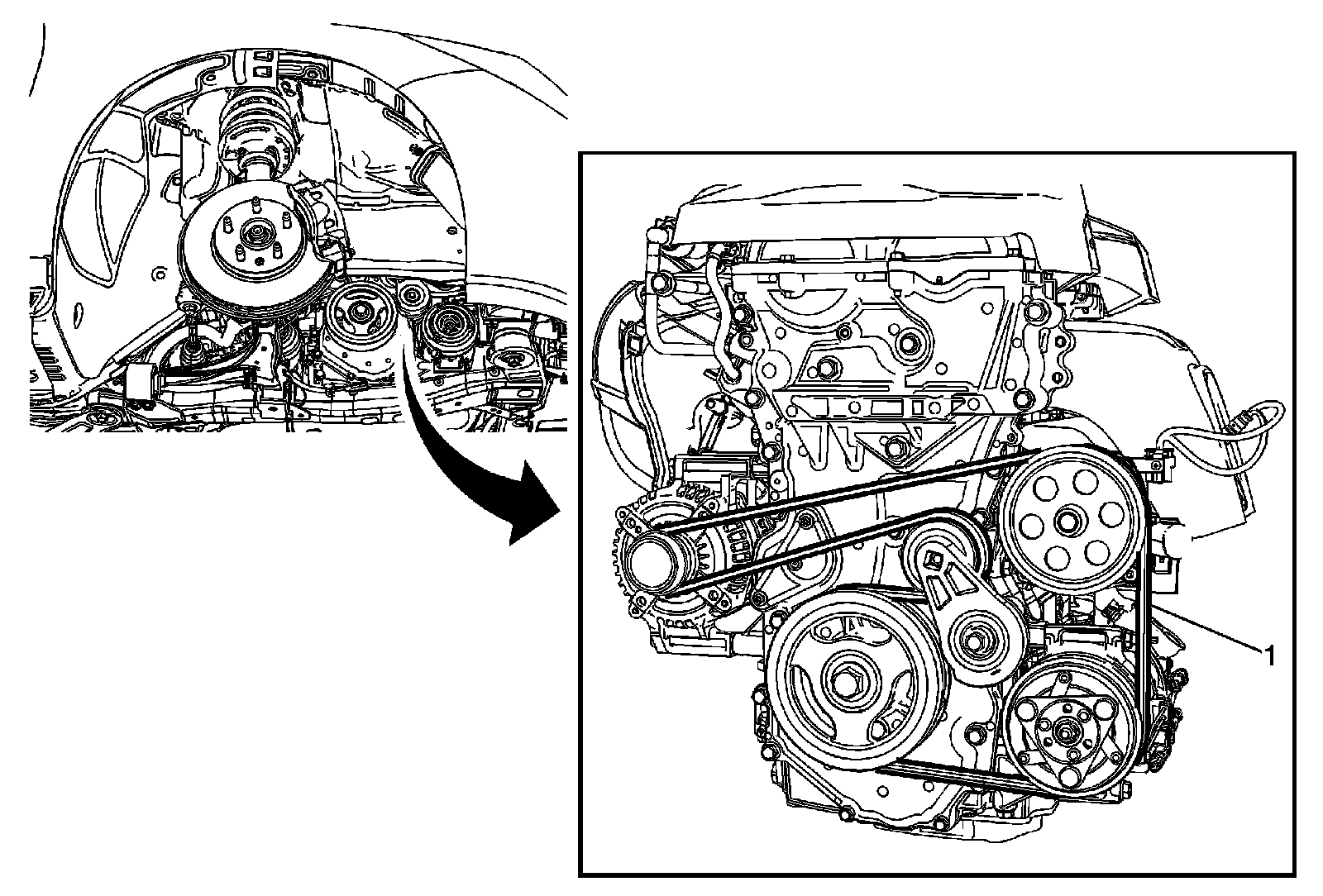 1